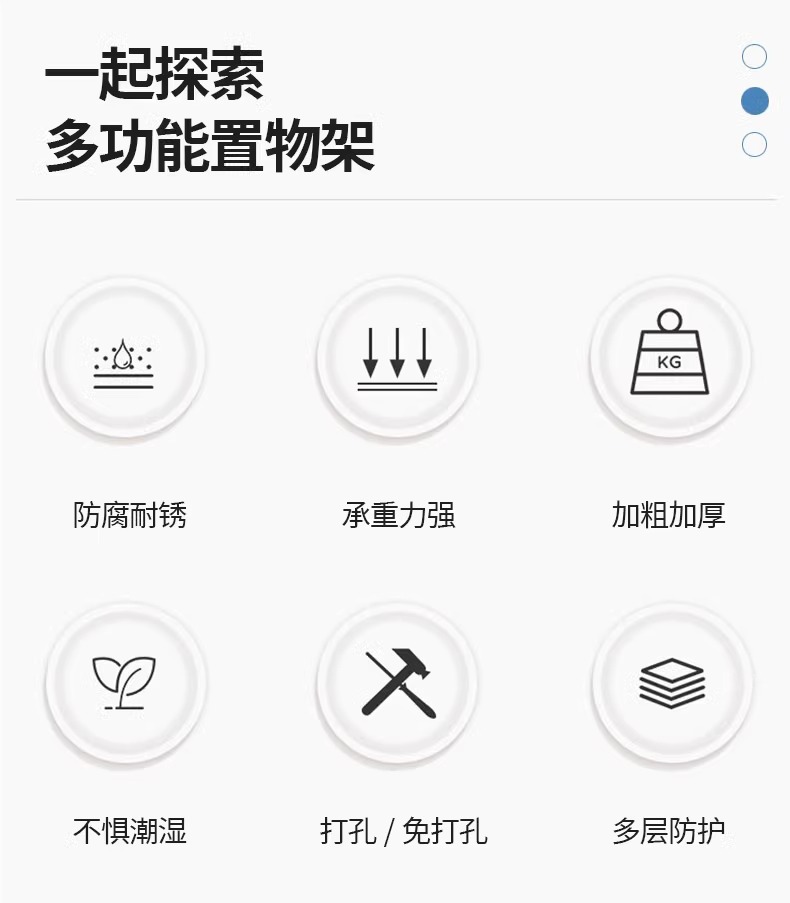 一起探索
多功能置物架

KG

防腐耐锈 承重力强 加粗加厚

不惧潮湿 打孔 / 免打孔 多层防护