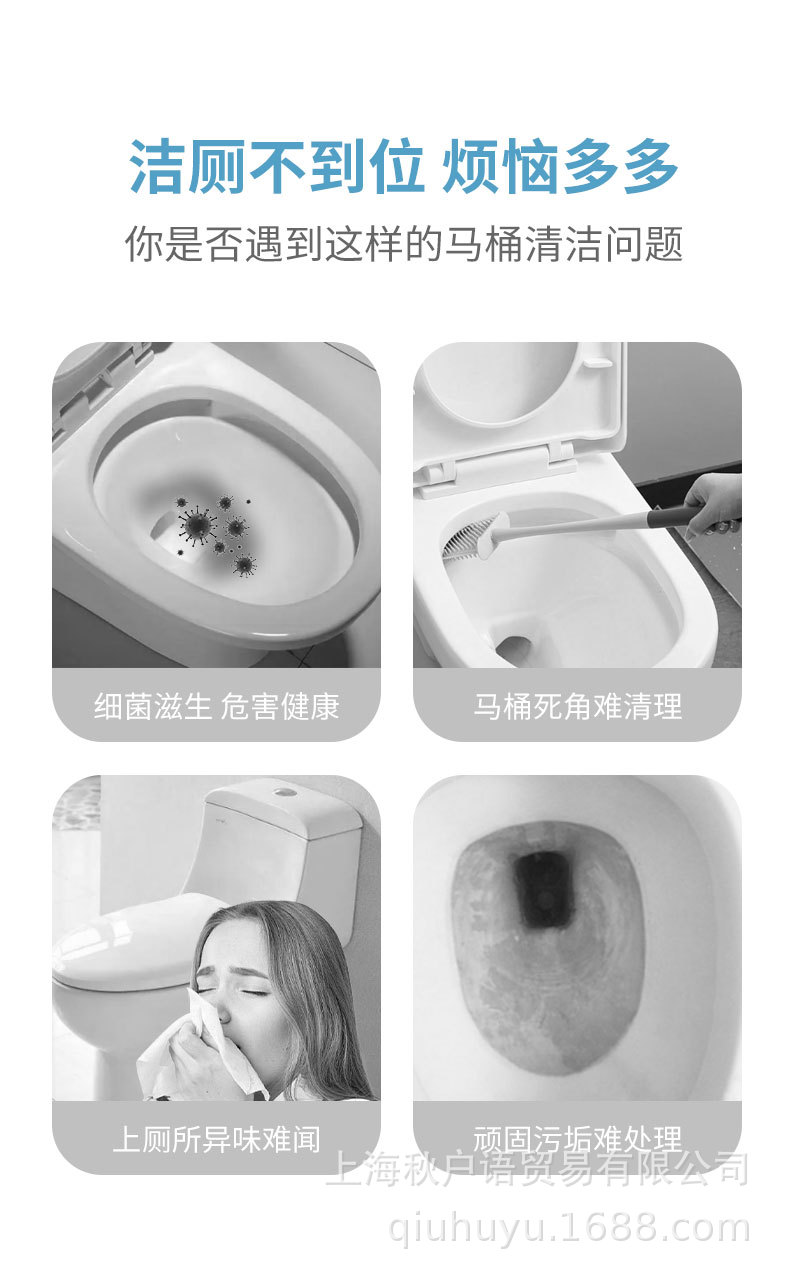 洁厕不到位 烦恼多多
你是否遇到这样的马桶清洁问题

细菌滋生 危害健康

马桶死角难清理

上厕所异味难闻

顽固污垢难处理

上海秋户语贸易有限公司
qiuhuyu.1688.com