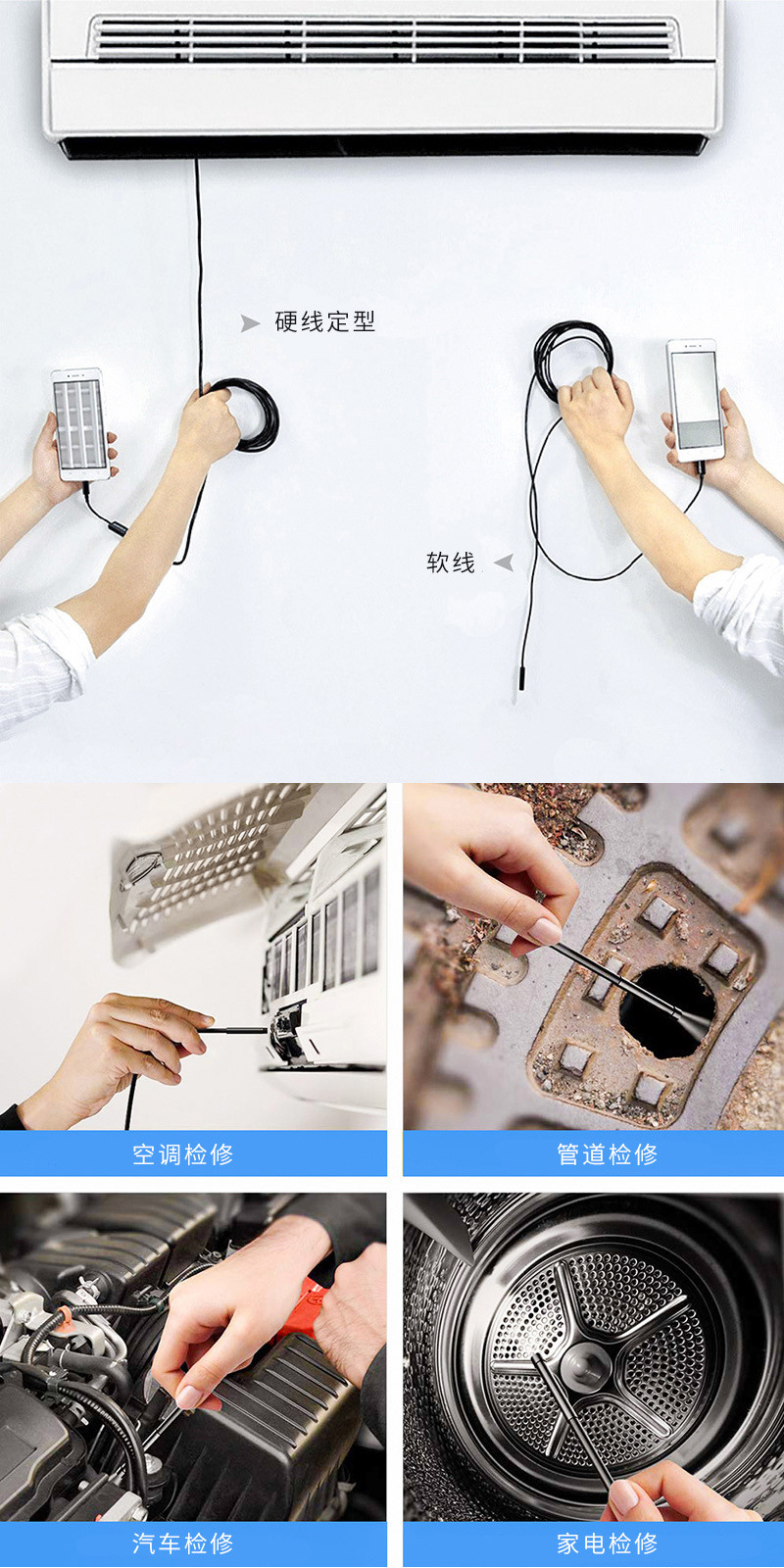 硬线定型

软线

空调检修

管道检修

汽车检修

家电检修