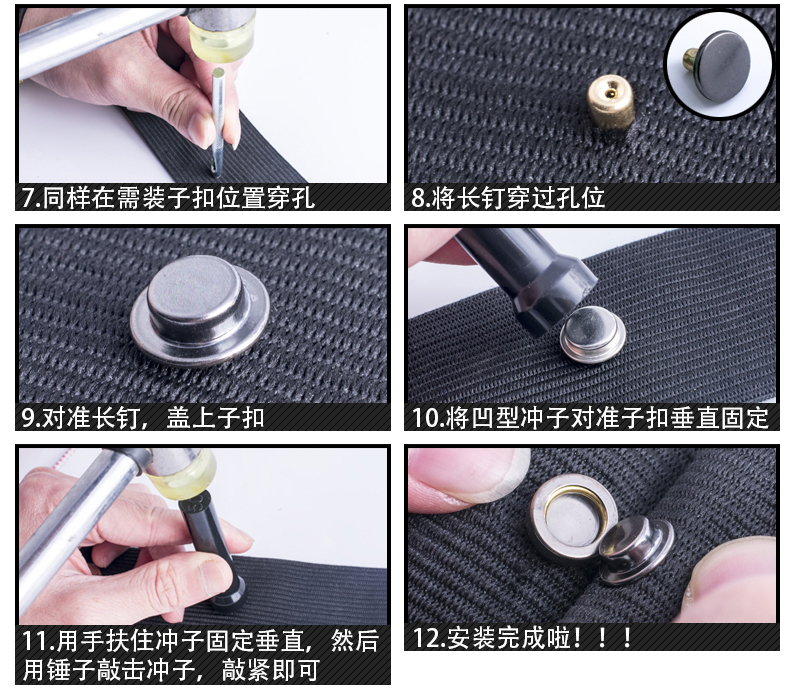 7.同样在需装子扣位置穿孔

8.将长钉穿过孔位

9.对准长钉，盖上子扣

10.将凹型冲子对准子扣垂直固定

11.用手扶住冲子固定垂直，然后用锤子敲击冲子，敲紧即可

12.安装完成啦！！！