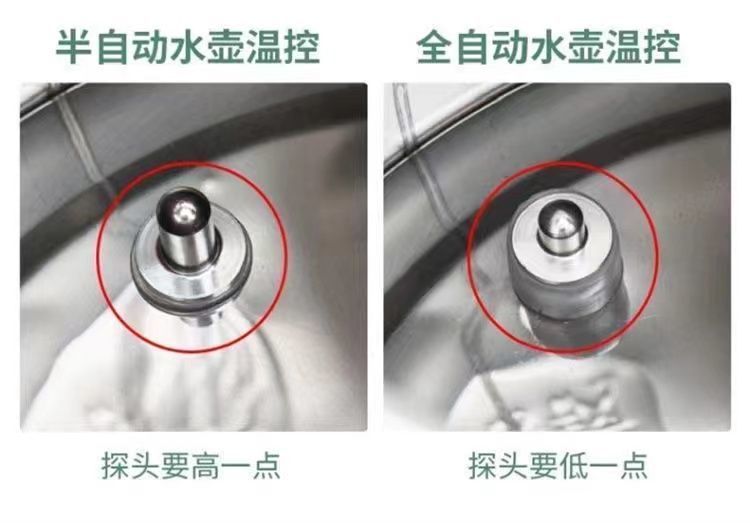 半自动水壶温控

探头要高一点

全自动水壶温控

探头要低一点