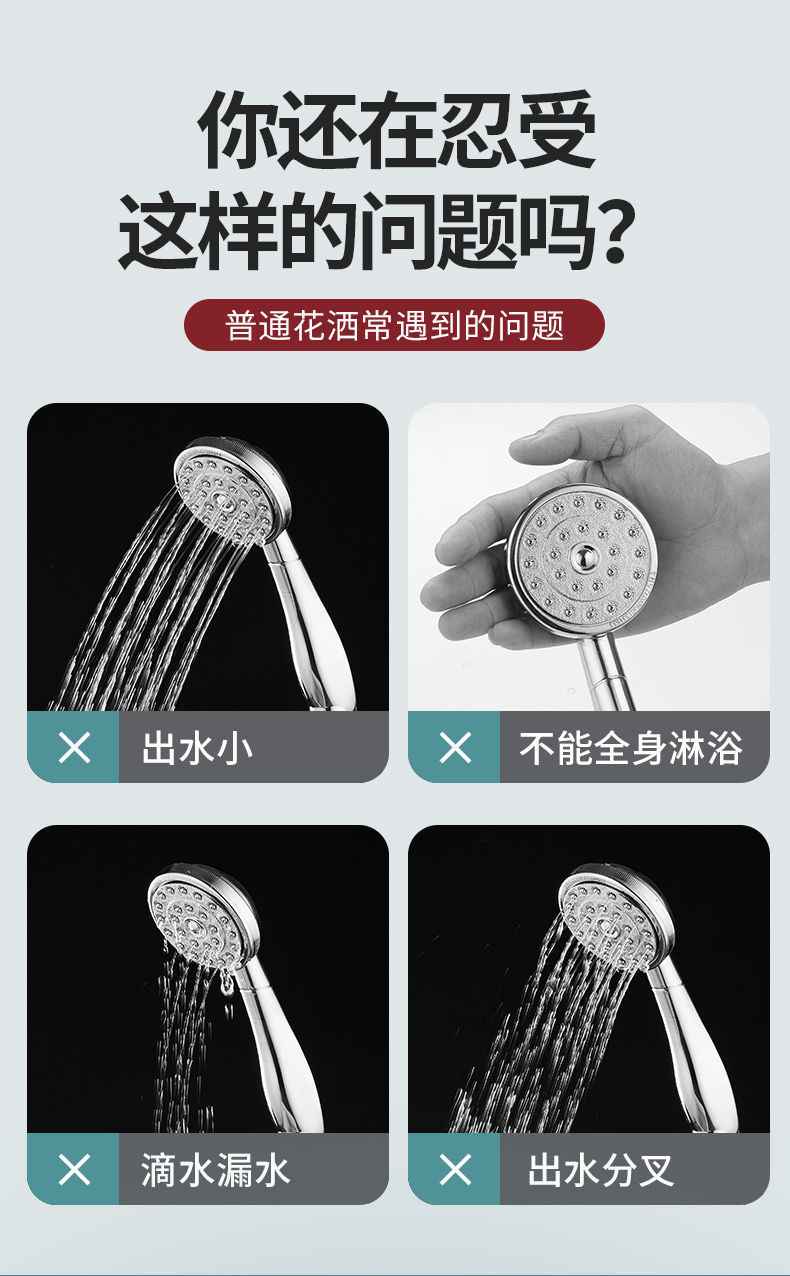 你还在忍受
这样的问题吗？

普通花洒常遇到的问题

✕ 出水小

✕ 不能全身淋浴

✕ 滴水漏水

✕ 出水分叉