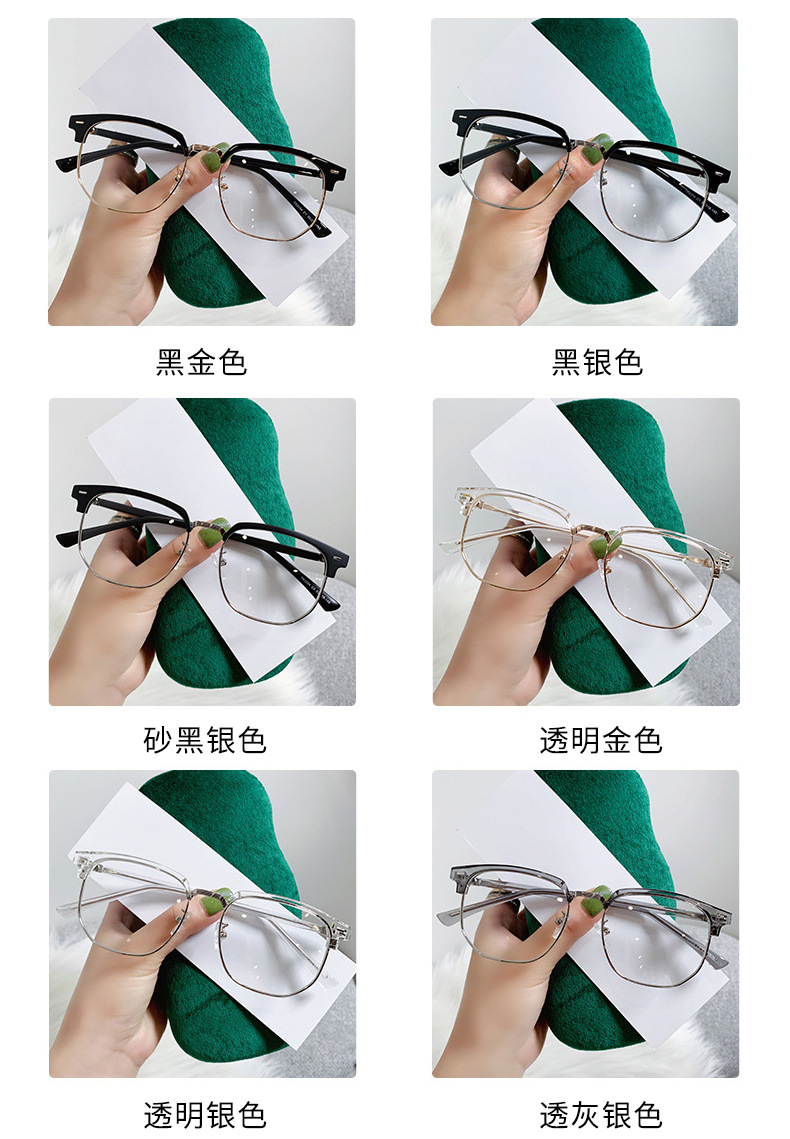 黑金色

黑银色

砂黑银色

透明金色

透明银色

透灰银色