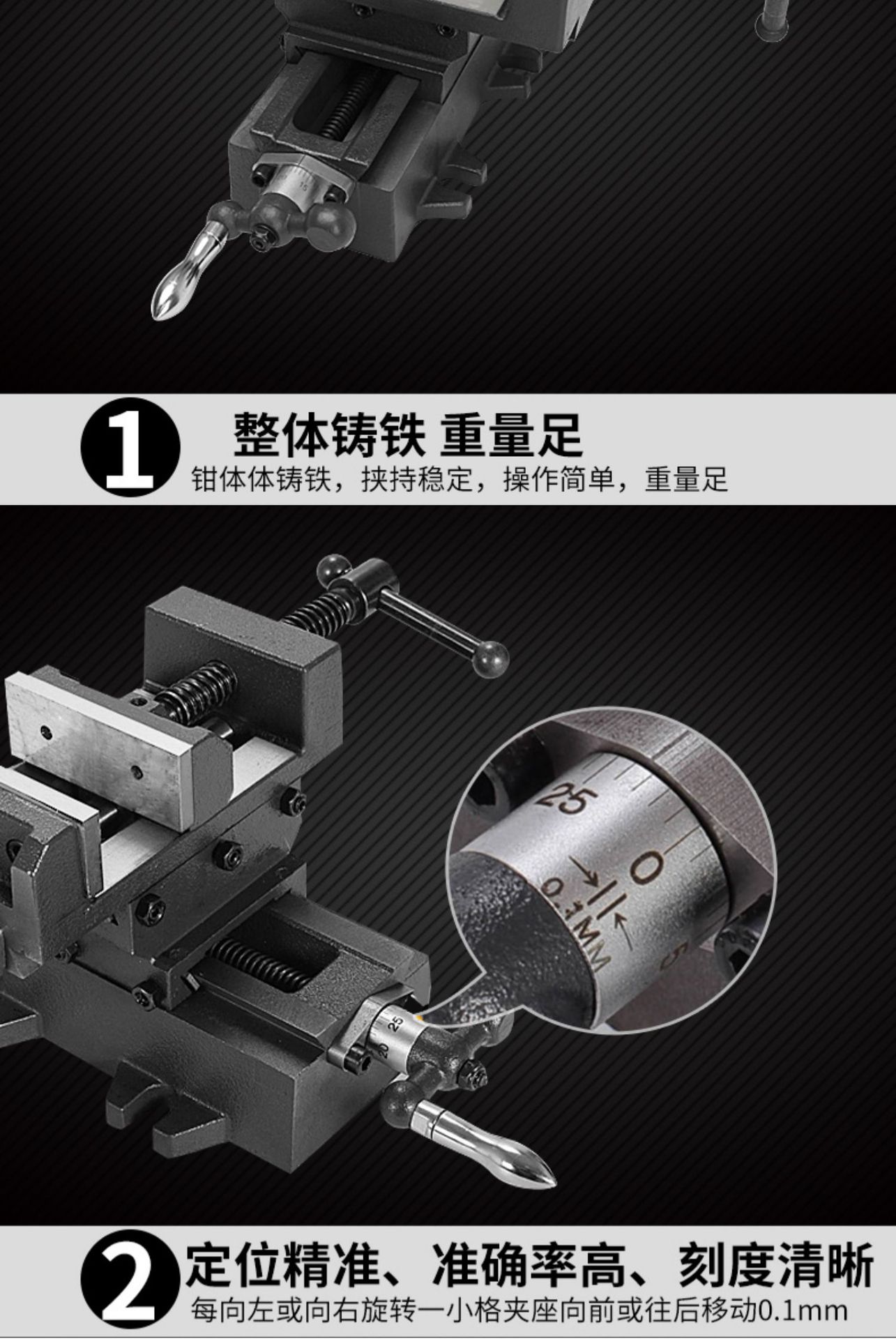 15

1
整体铸铁 重量足
钳体体铸铁，挟持稳定，操作简单，重量足

25
0
0.1MM
5
25
20

2
定位精准、准确率高、刻度清晰
每向左或向右旋转一小格夹座向前或往后移动0.1mm