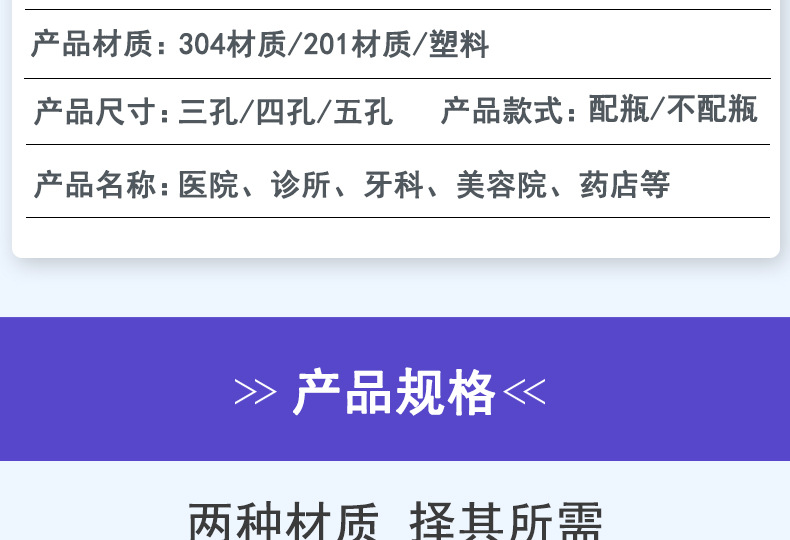 产品材质：304材质/201材质/塑料

产品尺寸：三孔/四孔/五孔　产品款式：配瓶/不配瓶

产品名称：医院、诊所、牙科、美容院、药店等

>> 产品规格 <<

两种材质 择其所需