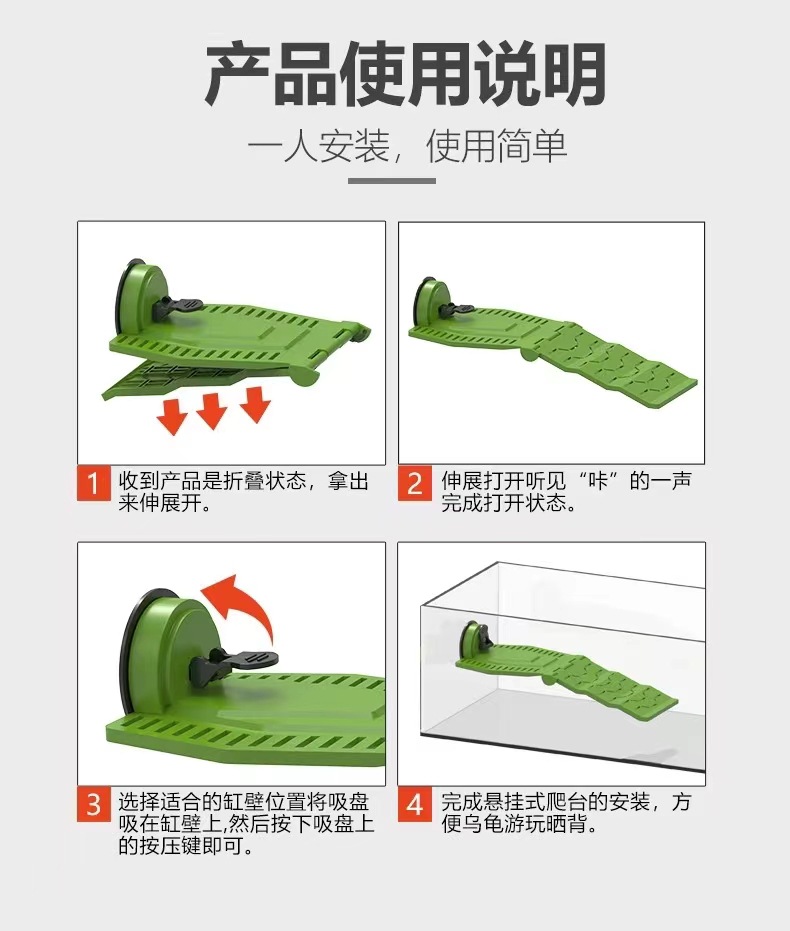 产品使用说明

一人安装，使用简单

1 收到产品是折叠状态，拿出来伸展开。

2 伸展打开听见“咔”的一声完成打开状态。

3 选择适合的缸壁位置将吸盘吸在缸壁上,然后按下吸盘上的按压键即可。

4 完成悬挂式爬台的安装，方便乌龟游玩晒背。