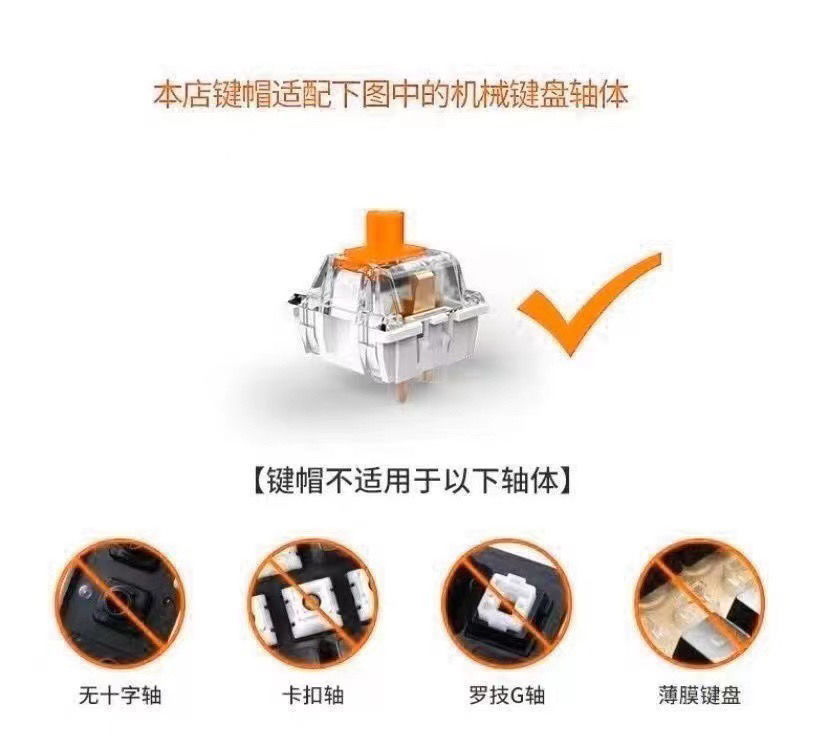 本店键帽适配下图中的机械键盘轴体

【键帽不适用于以下轴体】

无十字轴

卡扣轴

罗技G轴

薄膜键盘