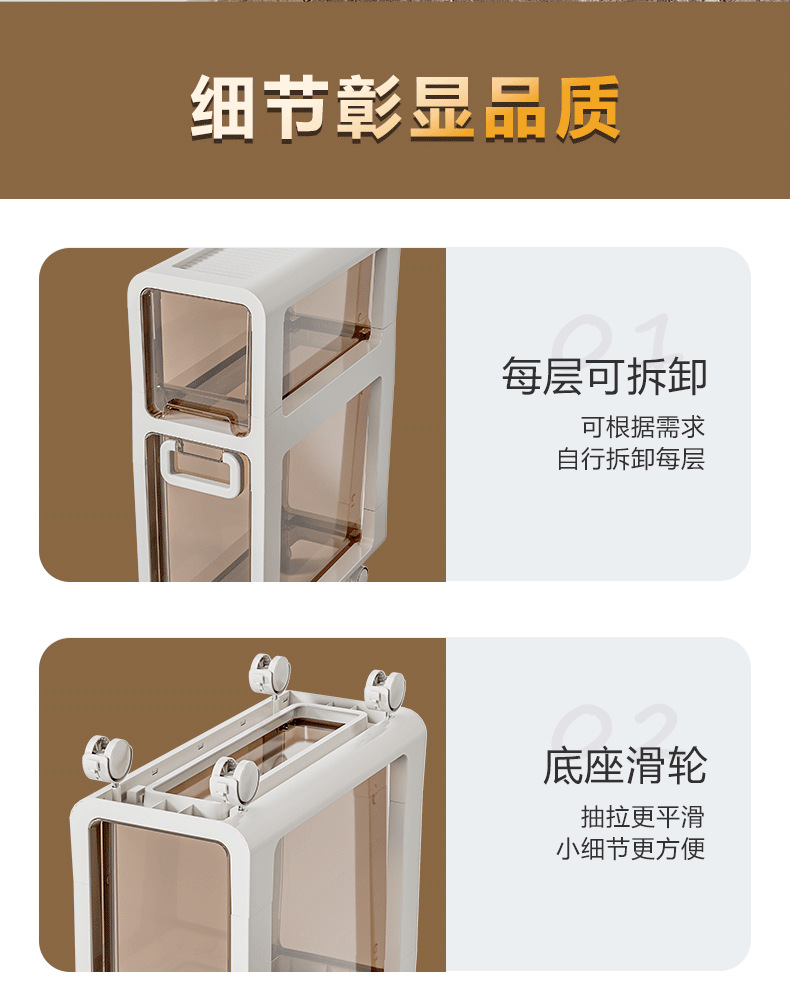 细节彰显品质

01
每层可拆卸
可根据需求
自行拆卸每层

02
底座滑轮
抽拉更平滑
小细节更方便