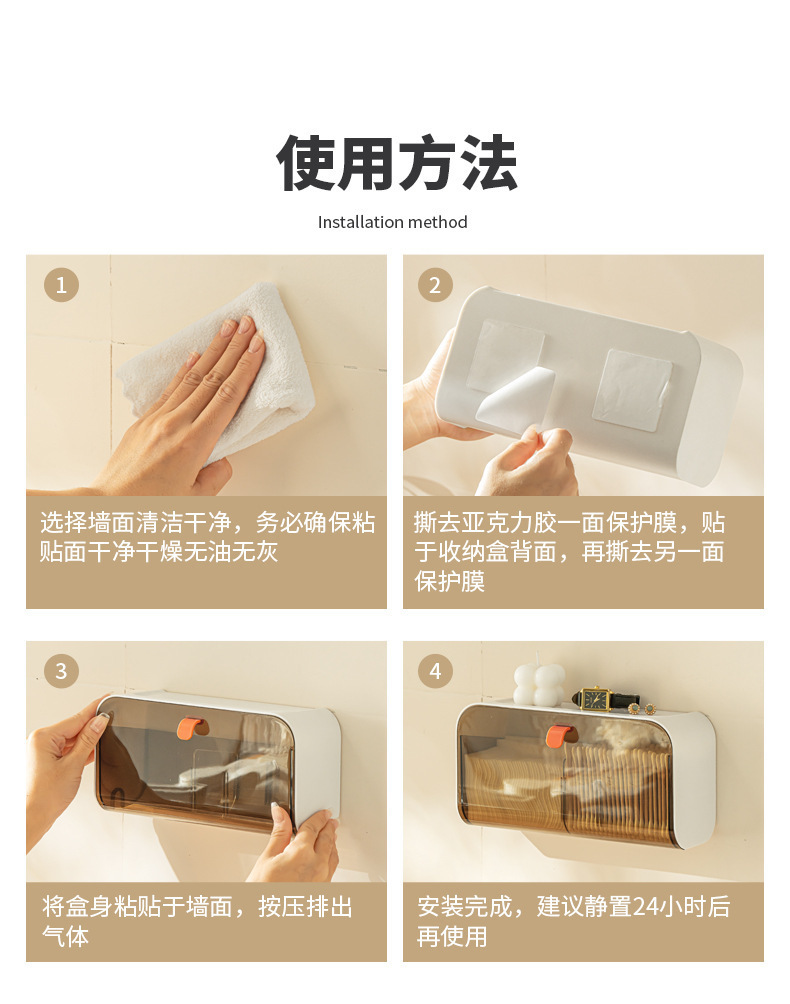 使用方法

Installation method

1

选择墙面清洁干净，务必确保粘贴面干净干燥无油无灰

2

撕去亚克力胶一面保护膜，贴于收纳盒背面，再撕去另一面保护膜

3

将盒身粘贴于墙面，按压排出气体

4

安装完成，建议静置24小时后再使用