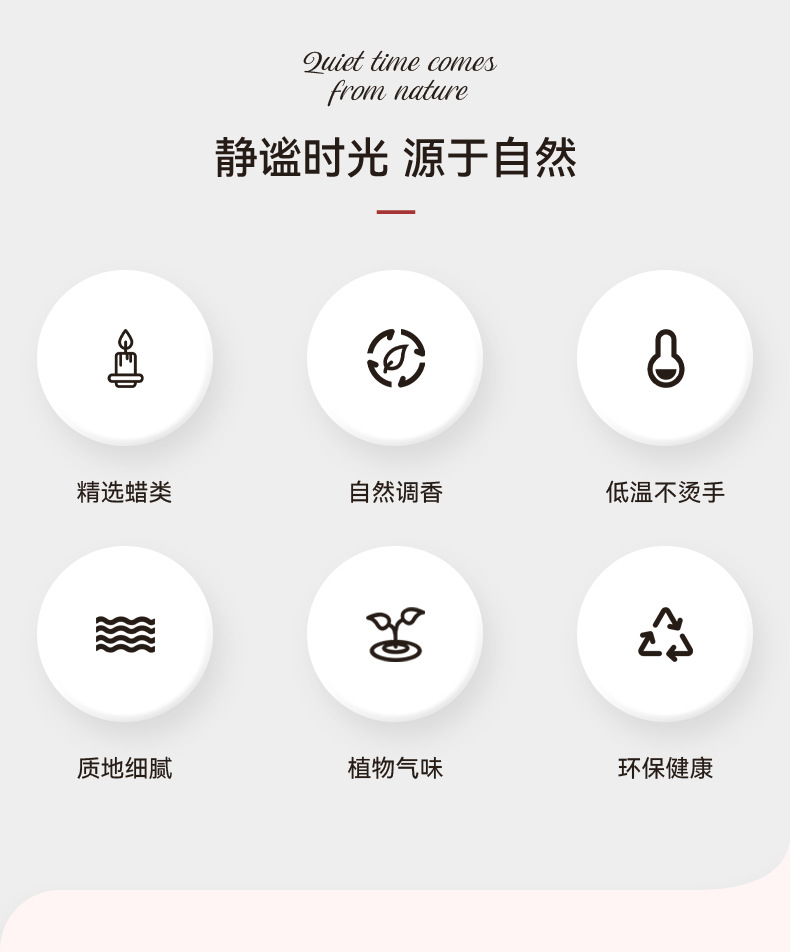 Quiet time comes
from nature

静谧时光 源于自然

精选蜡类

自然调香

低温不烫手

质地细腻

植物气味

环保健康