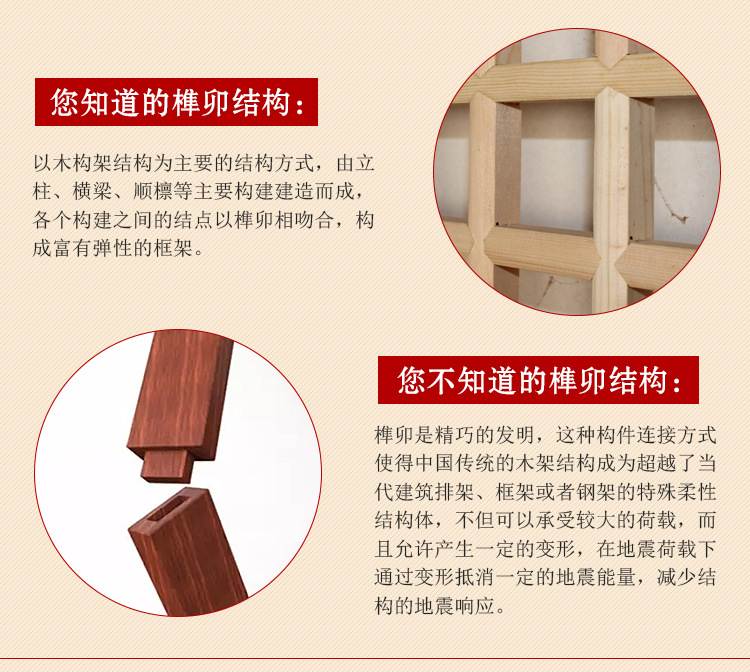 您知道的榫卯结构：

以木构架结构为主要的结构方式，由立柱、横梁、顺檩等主要构建建造而成，各个构建之间的结点以榫卯相吻合，构成富有弹性的框架。

您不知道的榫卯结构：

榫卯是精巧的发明，这种构件连接方式使得中国传统的木架结构成为超越了当代建筑排架、框架或者钢架的特殊柔性结构体，不但可以承受较大的荷载，而且允许产生一定的变形，在地震荷载下通过变形抵消一定的地震能量，减少结构的地震响应。