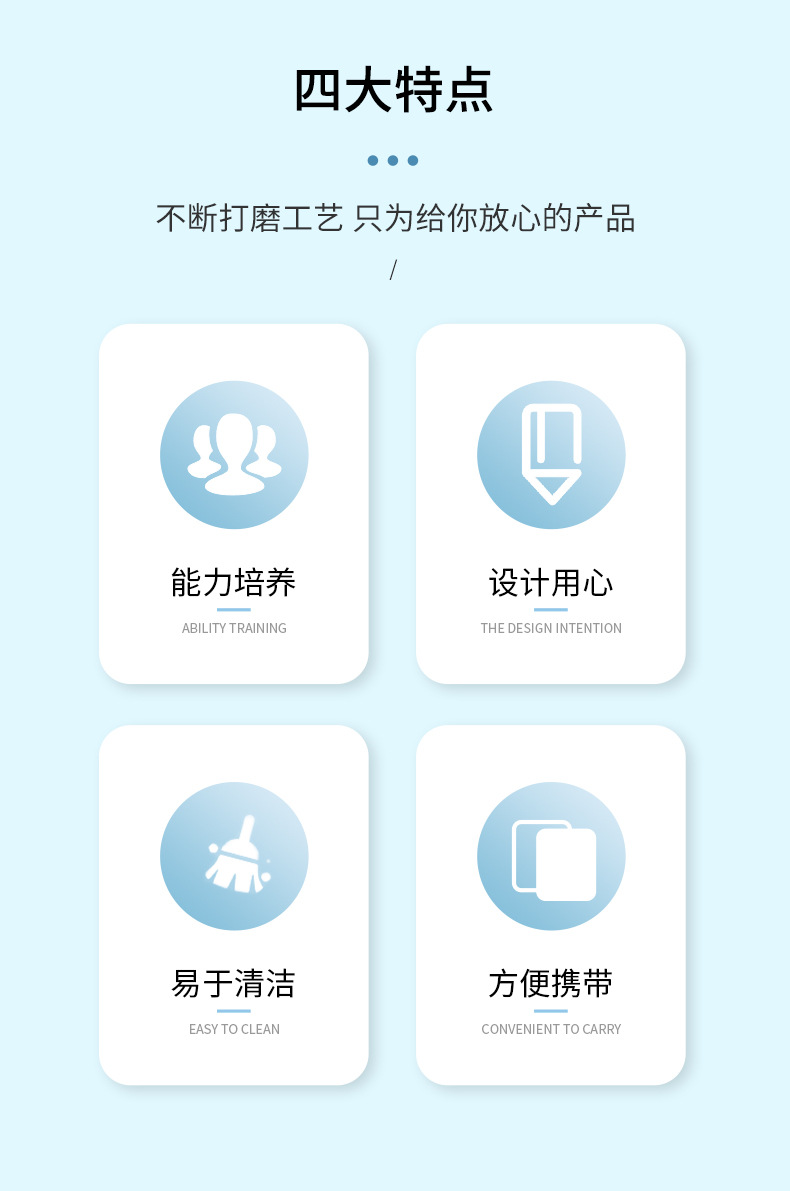 四大特点

不断打磨工艺 只为给你放心的产品

/

能力培养

ABILITY TRAINING

设计用心

THE DESIGN INTENTION

易于清洁

EASY TO CLEAN

方便携带

CONVENIENT TO CARRY