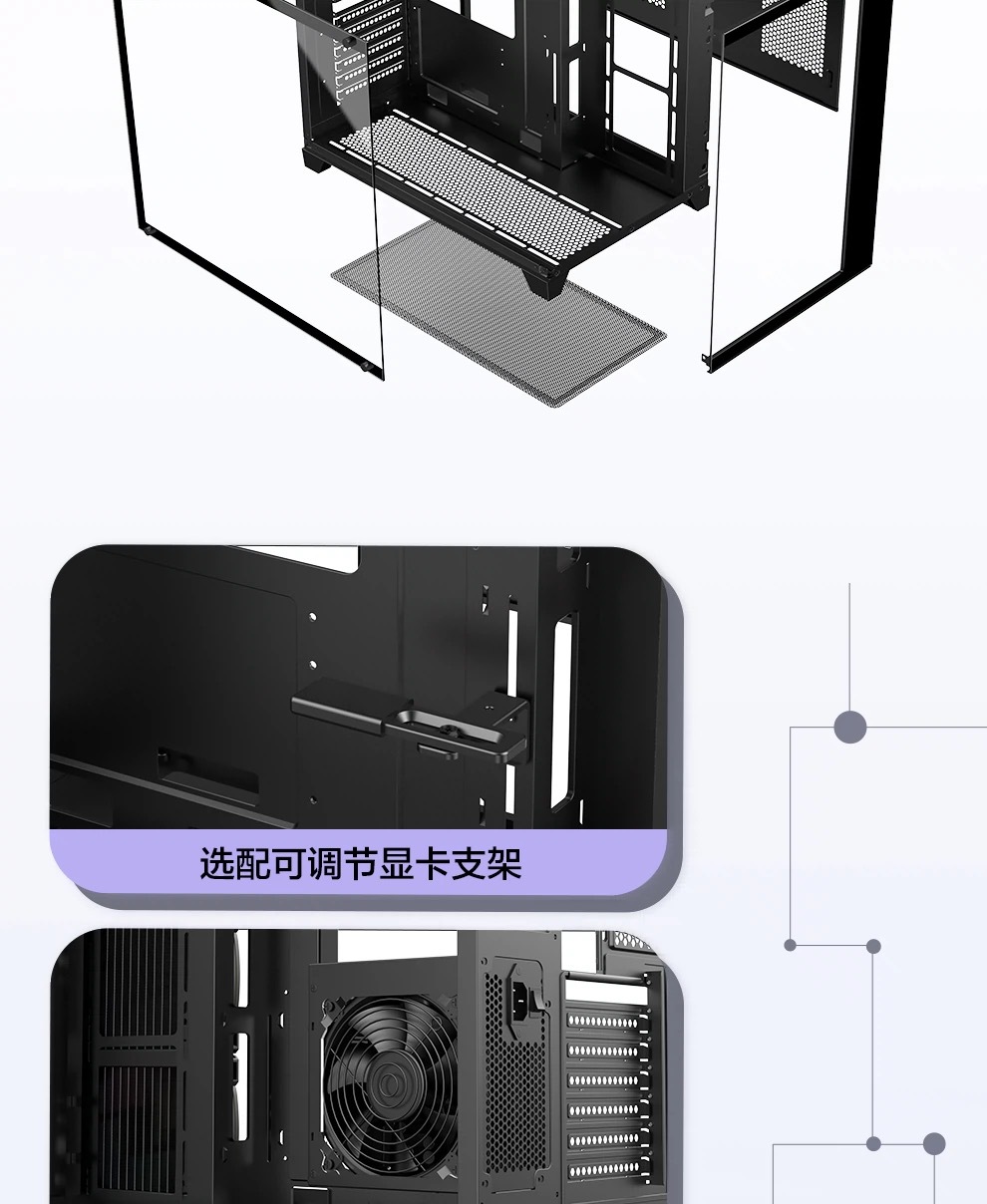 选配可调节显卡支架