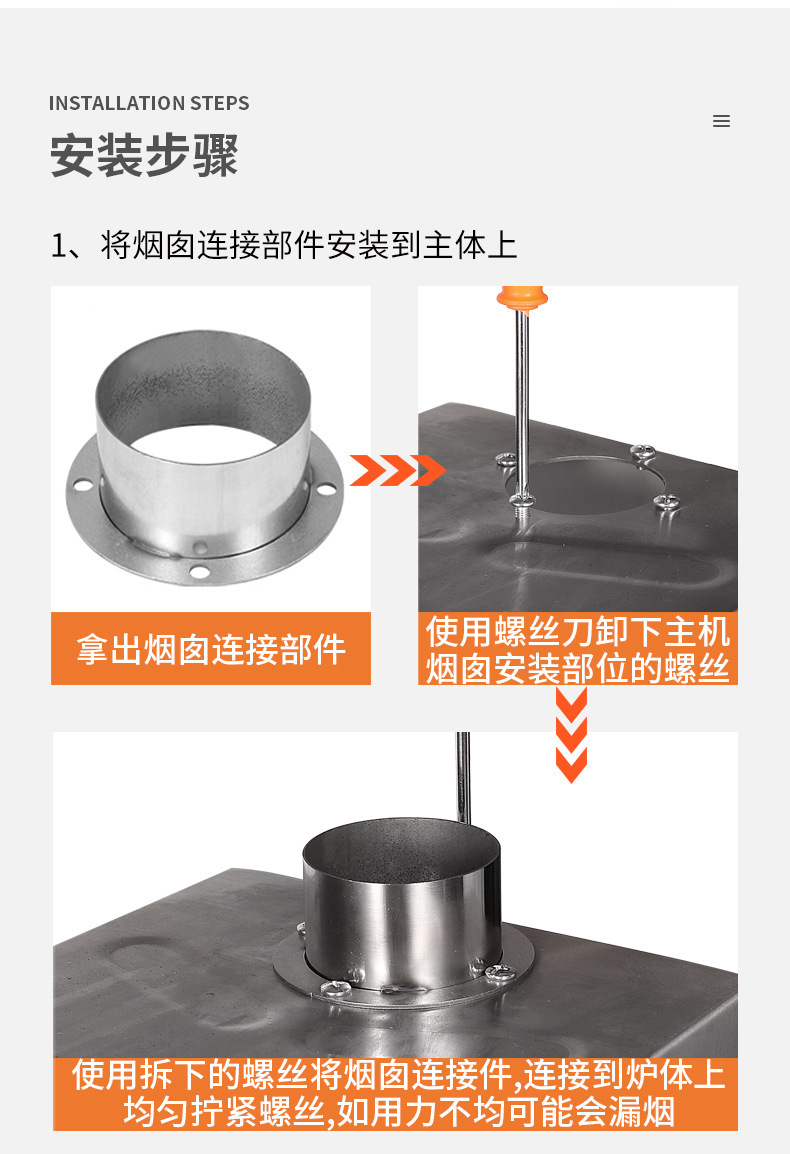 INSTALLATION STEPS
安装步骤

1、将烟囱连接部件安装到主体上

拿出烟囱连接部件

使用螺丝刀卸下主机烟囱安装部位的螺丝

使用拆下的螺丝将烟囱连接件,连接到炉体上均匀拧紧螺丝,如用力不均可能会漏烟