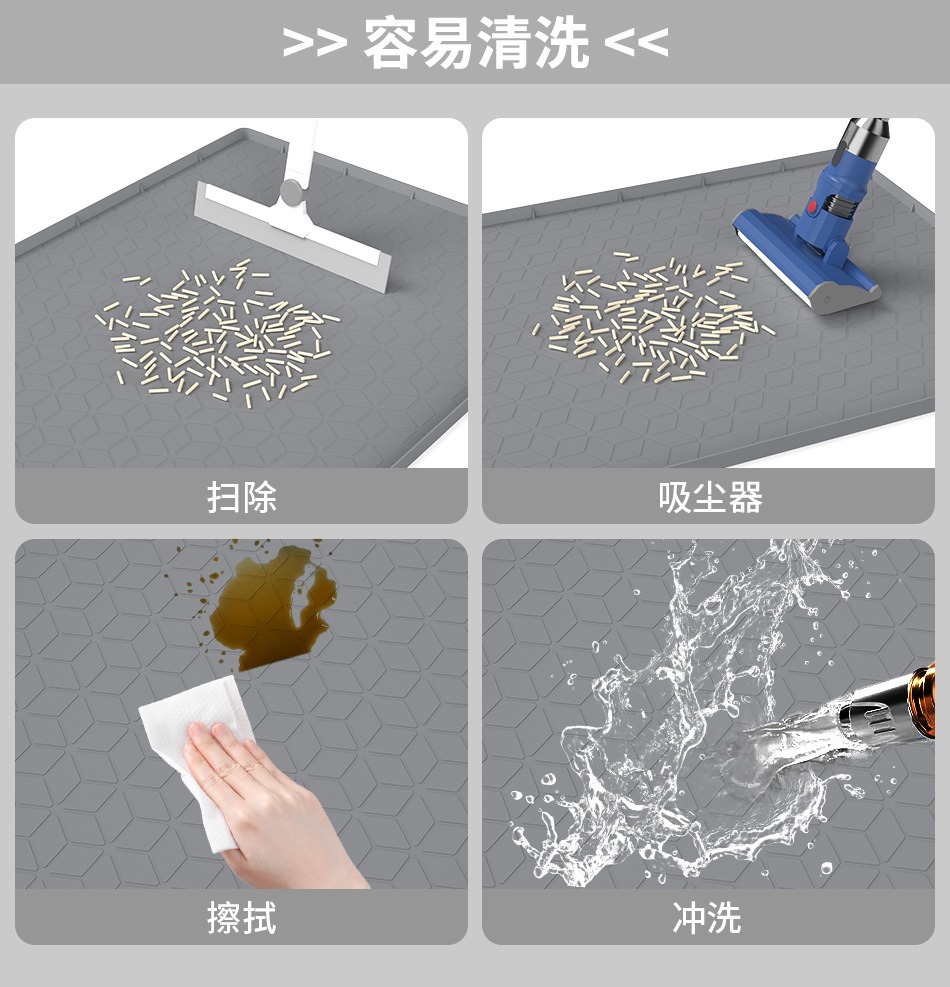 >> 容易清洗 <<

扫除

吸尘器

擦拭

冲洗