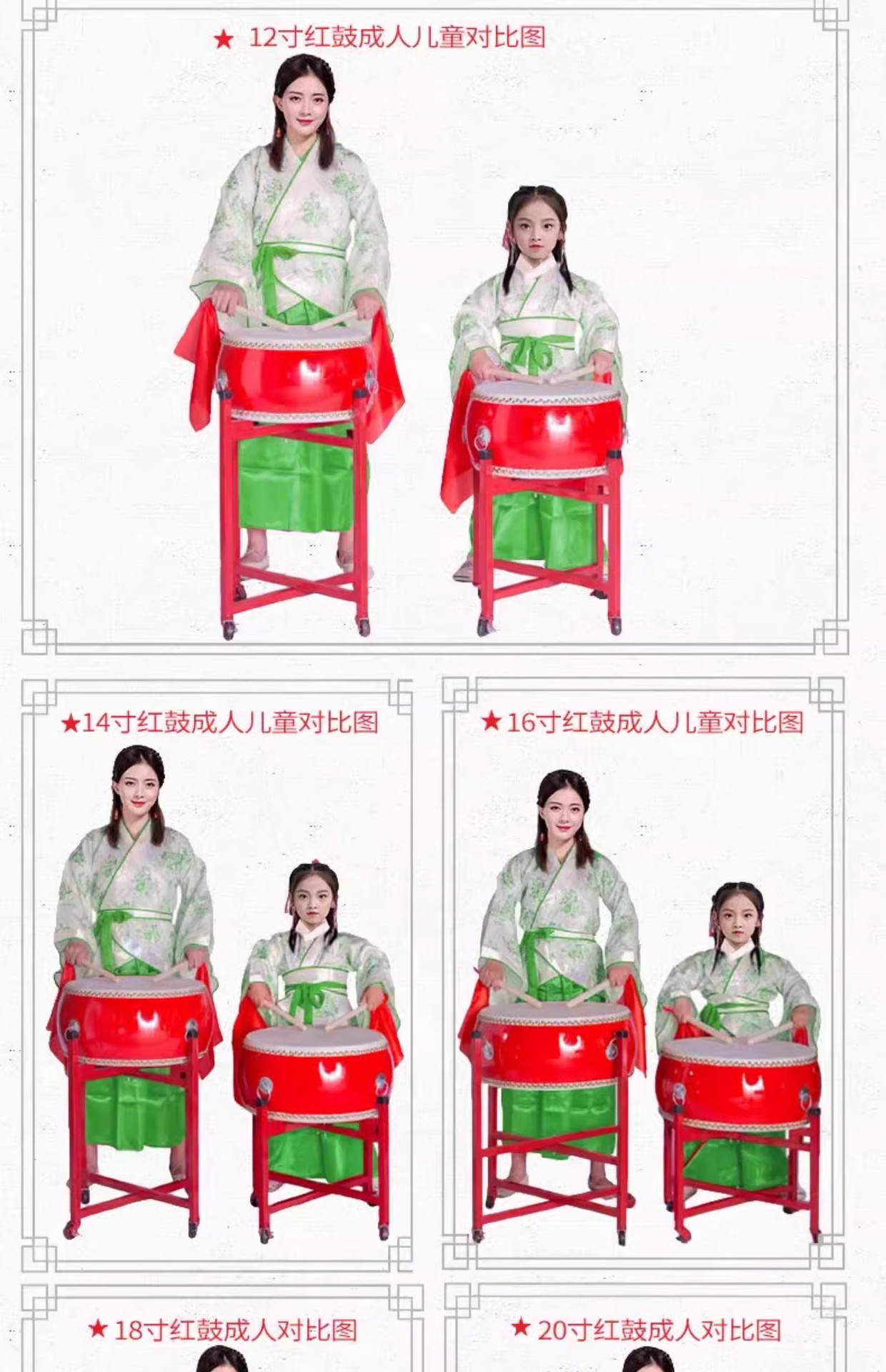 ★ 12寸红鼓成人儿童对比图

★14寸红鼓成人儿童对比图

★16寸红鼓成人儿童对比图

★ 18寸红鼓成人对比图

★ 20寸红鼓成人对比图