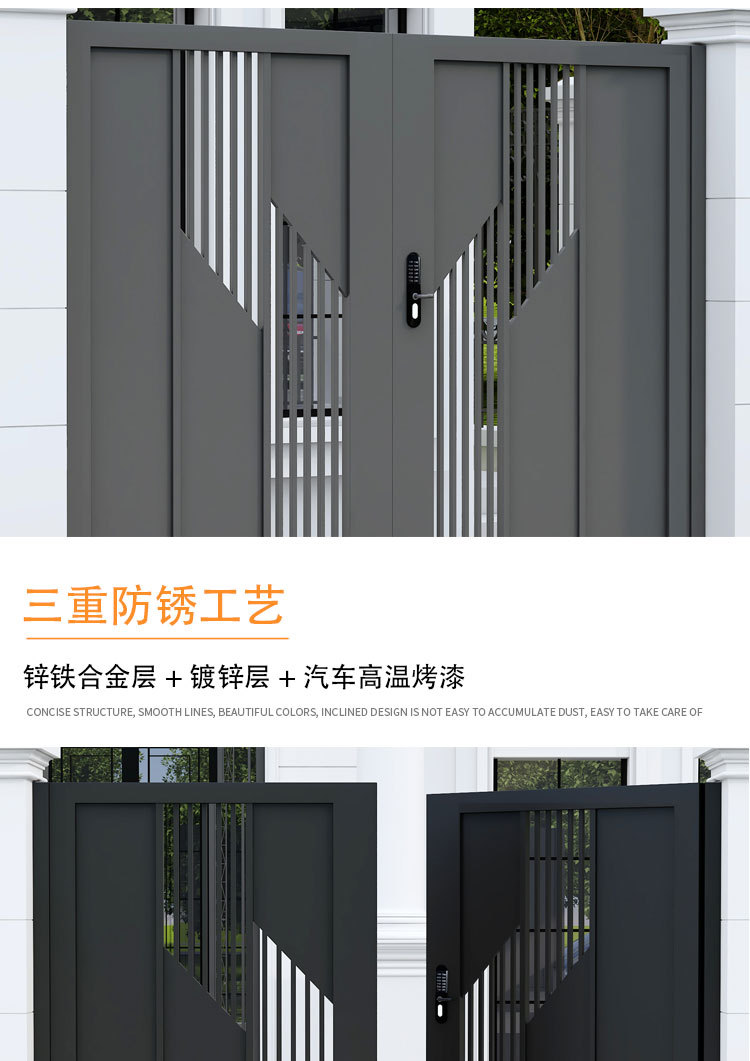 三重防锈工艺

锌铁合金层 + 镀锌层 + 汽车高温烤漆

CONCISE STRUCTURE, SMOOTH LINES, BEAUTIFUL COLORS, INCLINED DESIGN IS NOT EASY TO ACCUMULATE DUST, EASY TO TAKE CARE OF