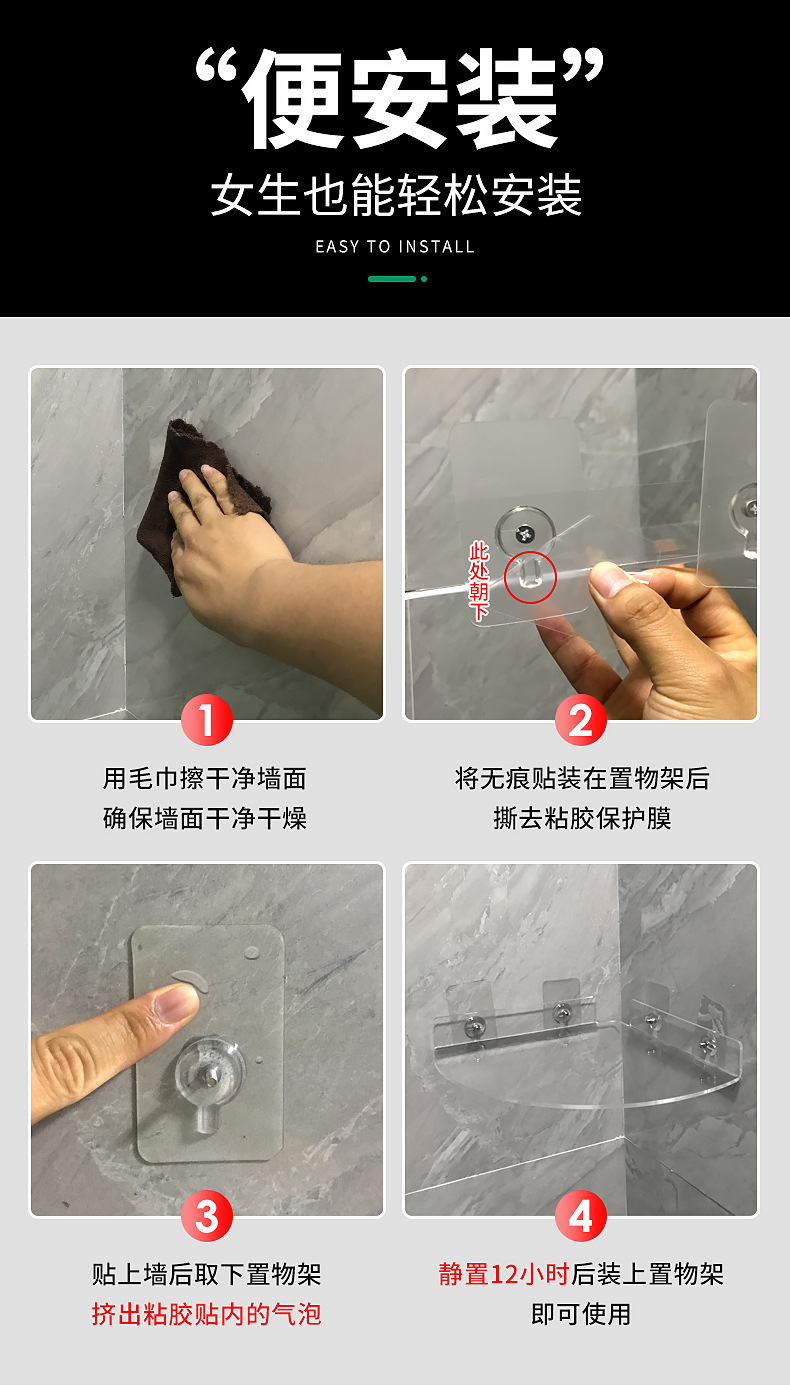 “便安装”
女生也能轻松安装
EASY TO INSTALL

1
用毛巾擦干净墙面
确保墙面干净干燥

此处朝下
2
将无痕贴装在置物架后
撕去粘胶保护膜

3
贴上墙后取下置物架
挤出粘胶贴内的气泡

4
静置12小时后装上置物架
即可使用