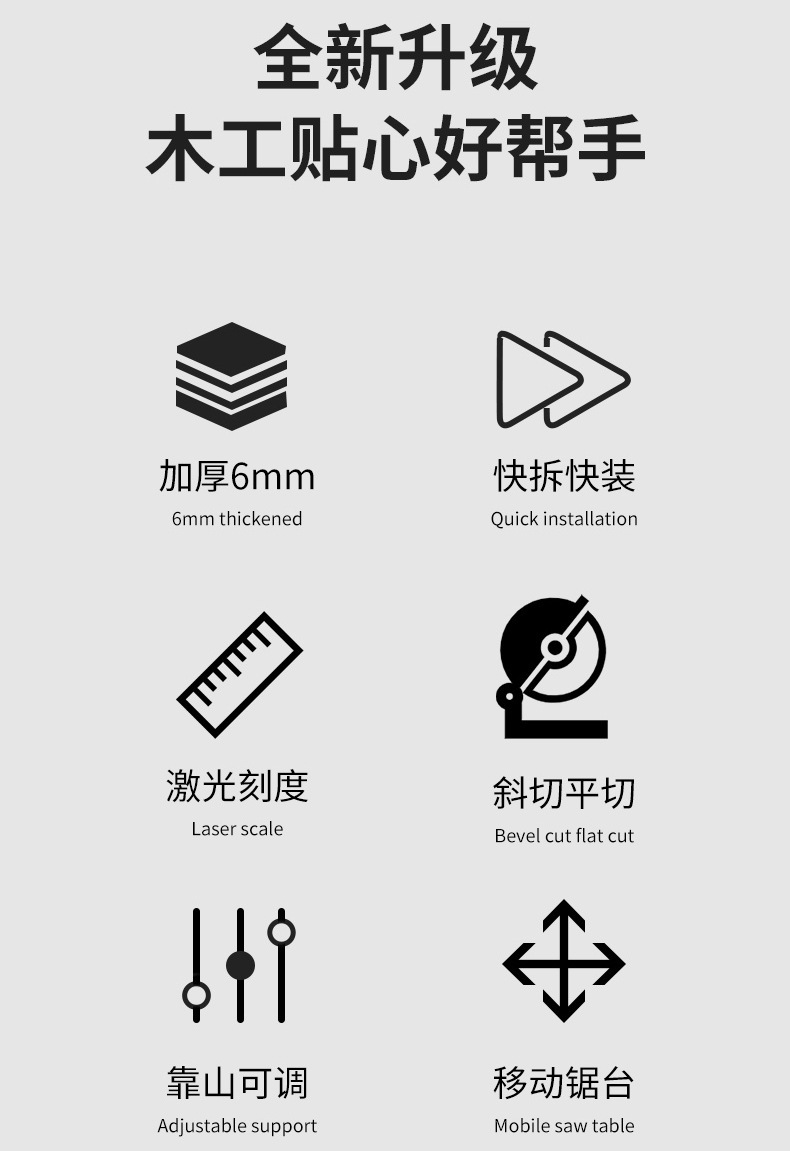 全新升级
木工贴心好帮手

加厚6mm
6mm thickened

快拆快装
Quick installation

激光刻度
Laser scale

斜切平切
Bevel cut flat cut

靠山可调
Adjustable support

移动锯台
Mobile saw table