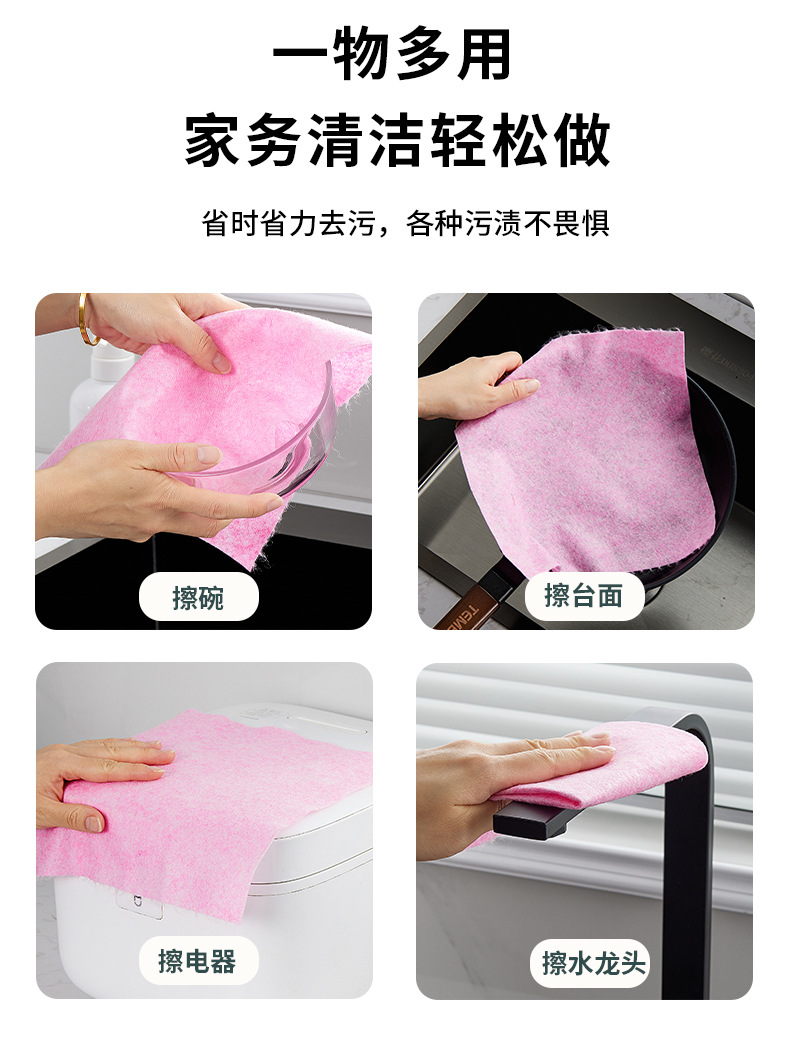 一物多用
家务清洁轻松做

省时省力去污，各种污渍不畏惧

擦碗

擦台面

擦电器

擦水龙头