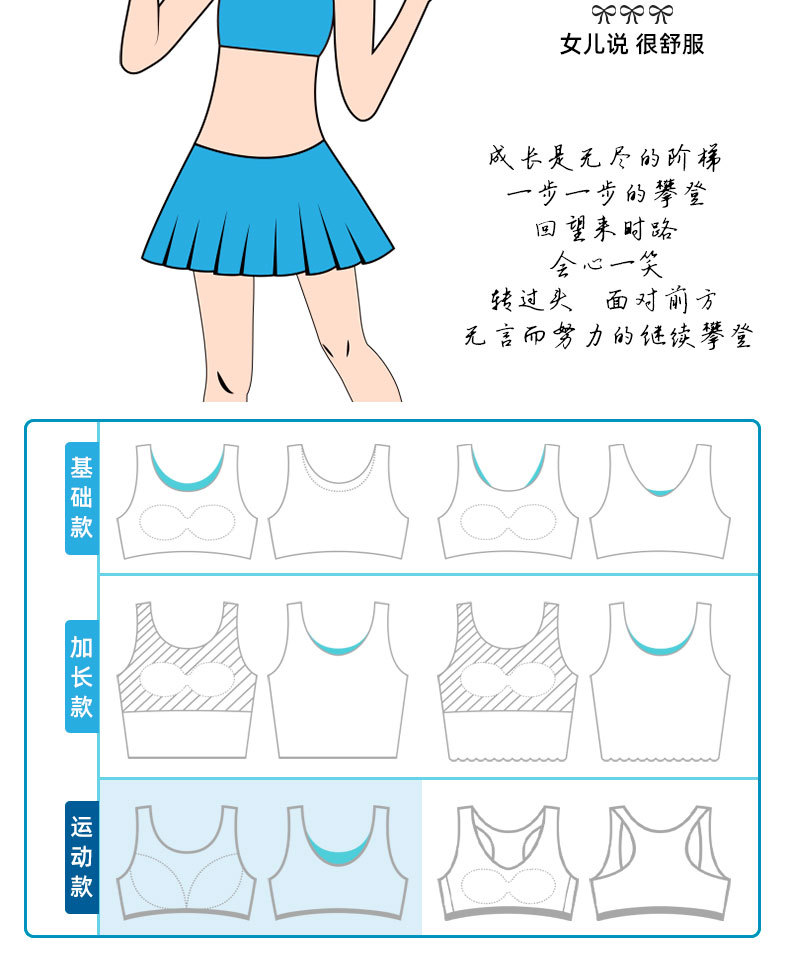 女儿说 很舒服

成长是无尽的阶梯
一步一步的攀登
回望来时路
会心一笑
转过头　面对前方
无言而努力的继续攀登

基础款

加长款

运动款