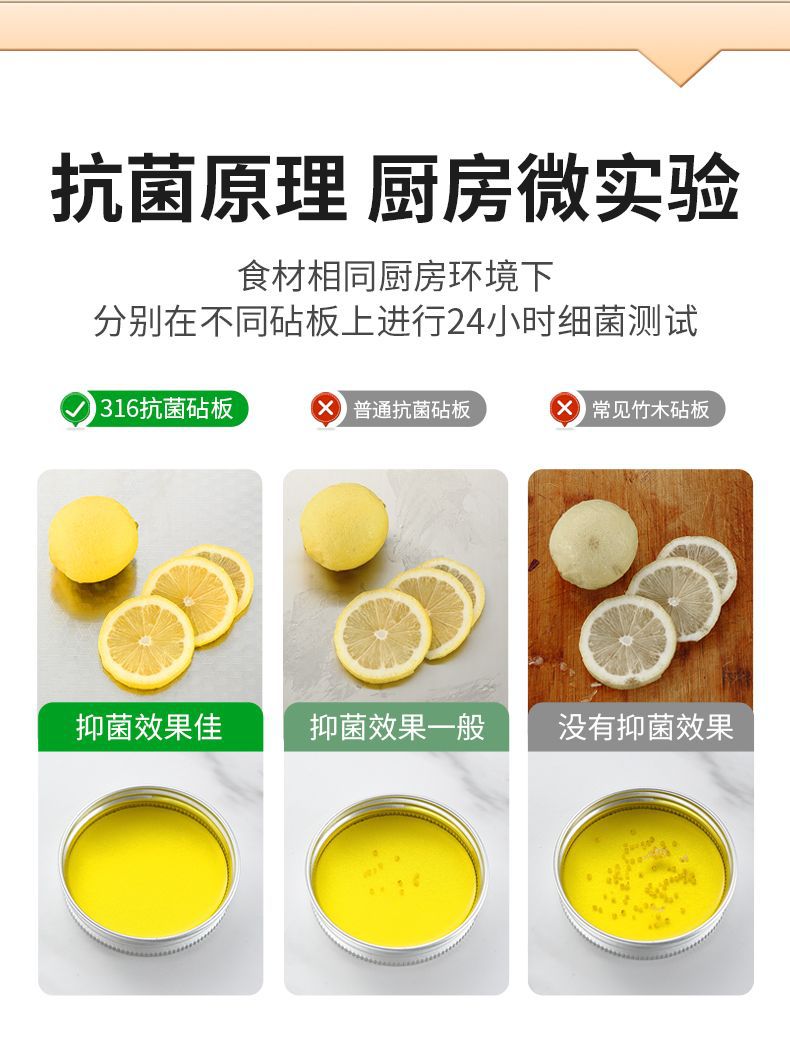 抗菌原理 厨房微实验

食材相同厨房环境下
分别在不同砧板上进行24小时细菌测试

316抗菌砧板

普通抗菌砧板

常见竹木砧板

抑菌效果佳

抑菌效果一般

没有抑菌效果