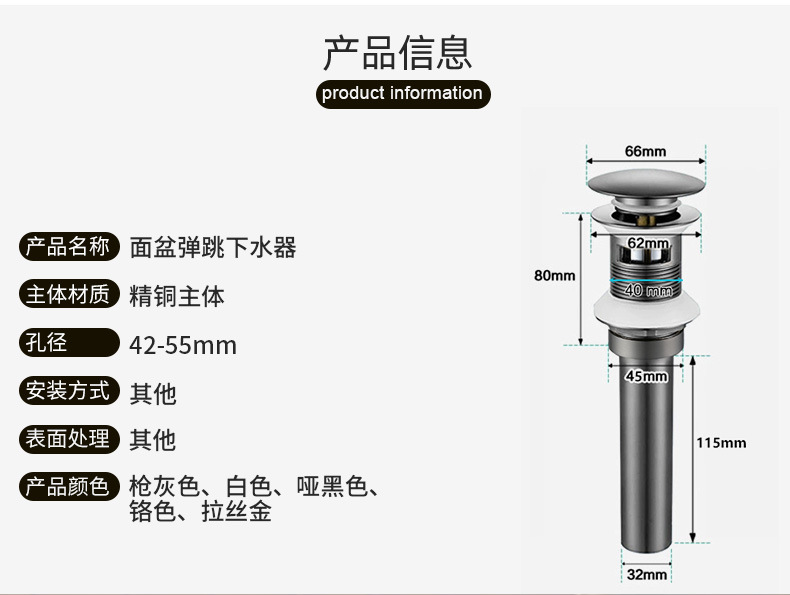 产品信息

product information

产品名称 面盆弹跳下水器

主体材质 精铜主体

孔径 42-55mm

安装方式 其他

表面处理 其他

产品颜色 枪灰色、白色、哑黑色、铬色、拉丝金

66mm

62mm

80mm

40 mm

45mm

115mm

32mm