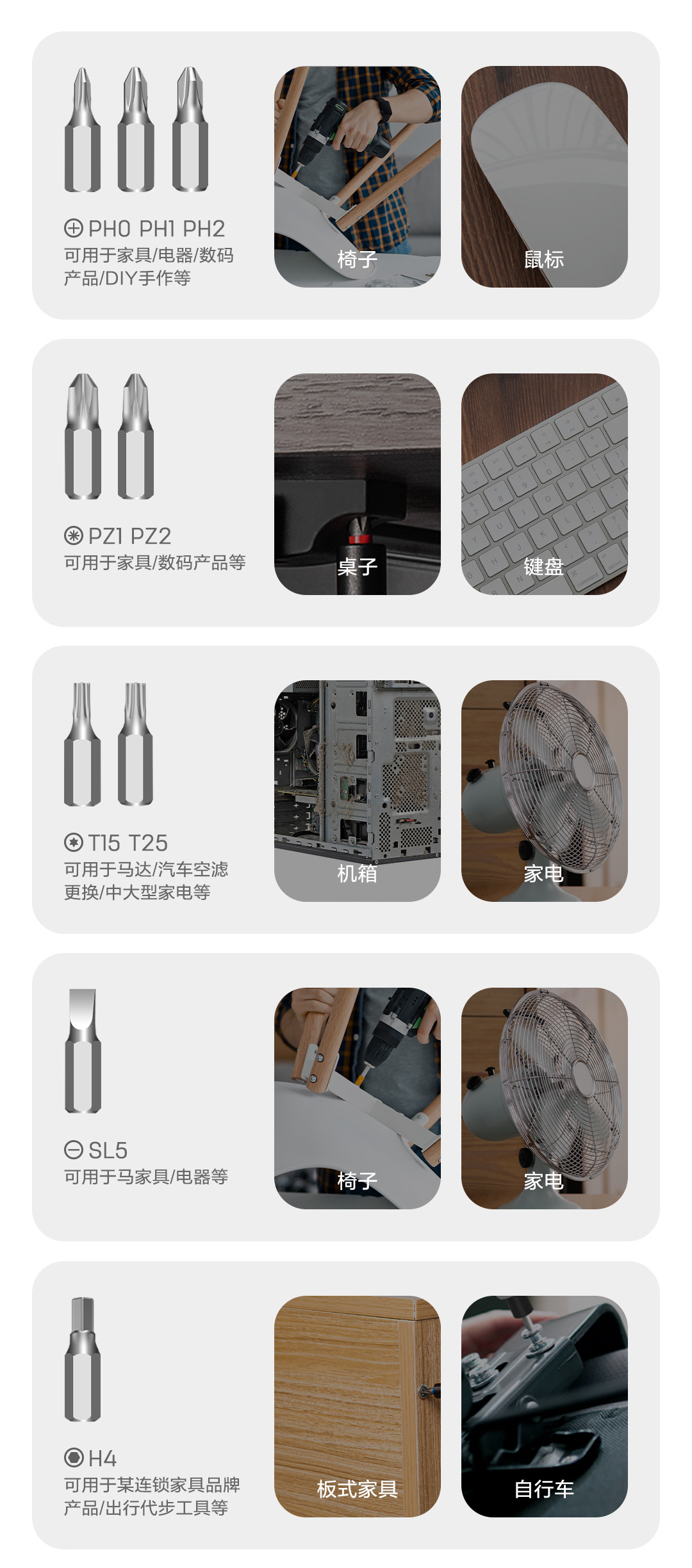 PH0 PH1 PH2
可用于家具/电器/数码产品/DIY手作等

椅子

鼠标

PZ1 PZ2
可用于家具/数码产品等

桌子

键盘

T15 T25
可用于马达/汽车空滤更换/中大型家电等

机箱

家电

SL5
可用于马家具/电器等

椅子

家电

H4
可用于某连锁家具品牌产品/出行代步工具等

板式家具

自行车