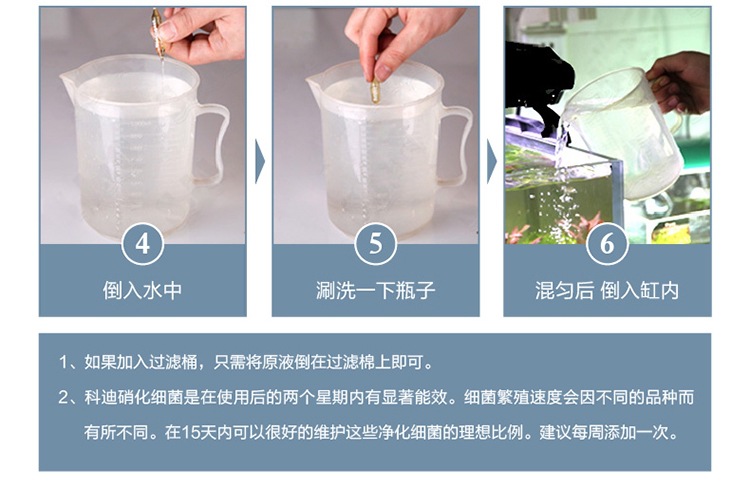 4

倒入水中

5

涮洗一下瓶子

6

混匀后 倒入缸内

1、如果加入过滤桶，只需将原液倒在过滤棉上即可。

2、科迪硝化细菌是在使用后的两个星期内有显著能效。细菌繁殖速度会因不同的品种而有所不同。在15天内可以很好的维护这些净化细菌的理想比例。建议每周添加一次。