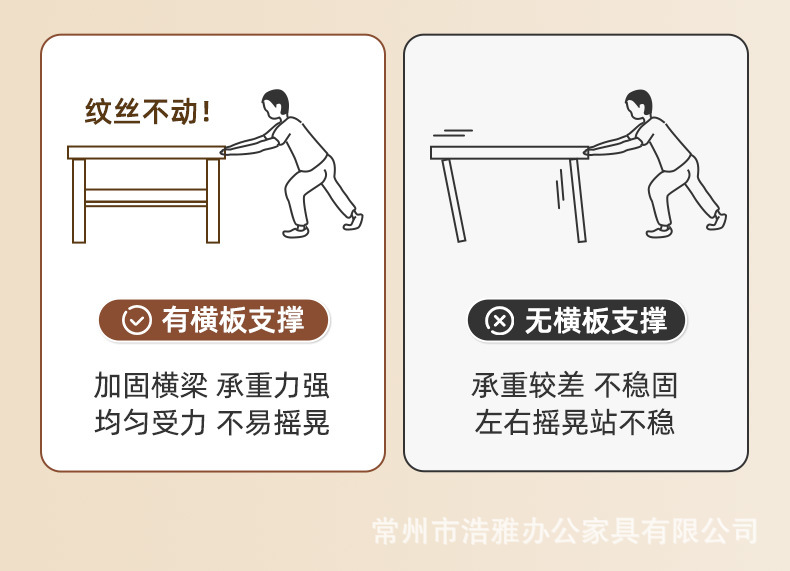 纹丝不动！

有横板支撑

加固横梁 承重力强
均匀受力 不易摇晃

无横板支撑

承重较差 不稳固
左右摇晃站不稳

常州市浩雅办公家具有限公司