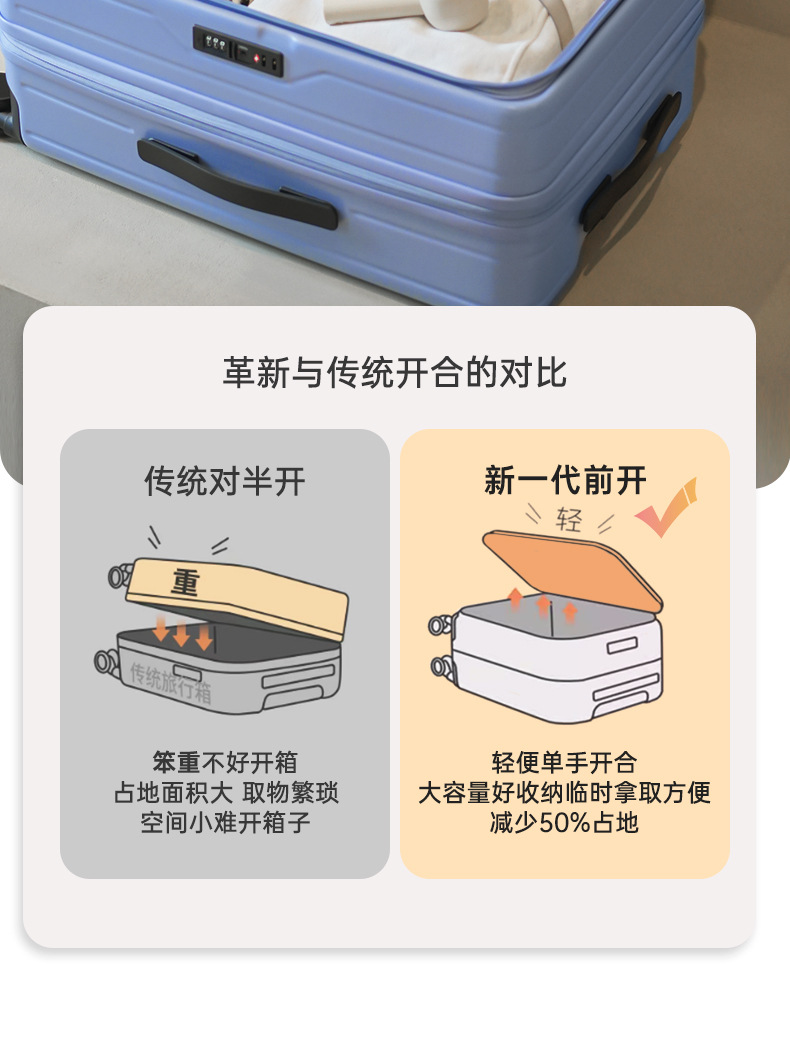 革新与传统开合的对比

传统对半开

重

传统旅行箱

笨重不好开箱
占地面积大 取物繁琐
空间小难开箱子

新一代前开

轻

轻便单手开合
大容量好收纳临时拿取方便
减少50%占地