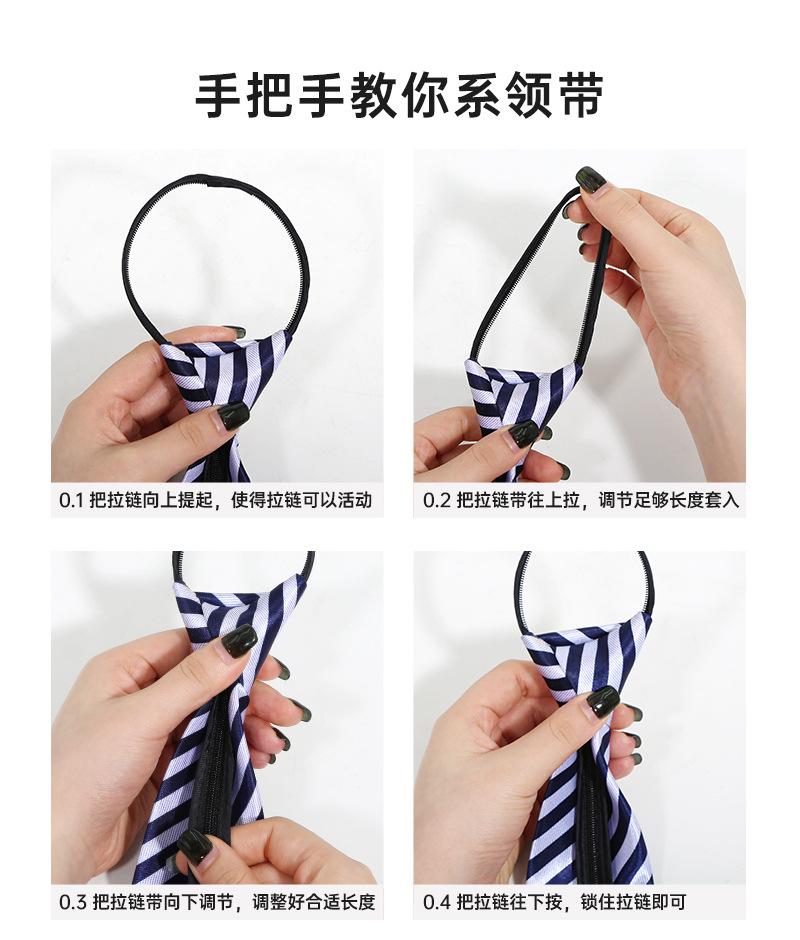 手把手教你系领带

0.1 把拉链向上提起，使得拉链可以活动

0.2 把拉链带往上拉，调节足够长度套入

0.3 把拉链带向下调节，调整好合适长度

0.4 把拉链往下按，锁住拉链即可