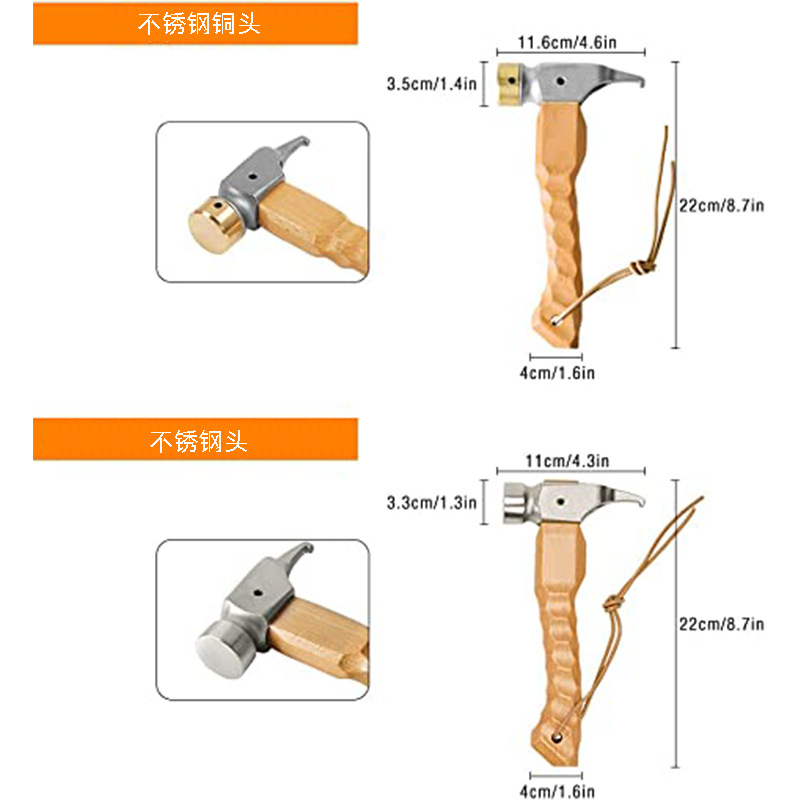 不锈钢铜头

11.6cm/4.6in

3.5cm/1.4in

22cm/8.7in

4cm/1.6in

不锈钢头

11cm/4.3in

3.3cm/1.3in

22cm/8.7in

4cm/1.6in