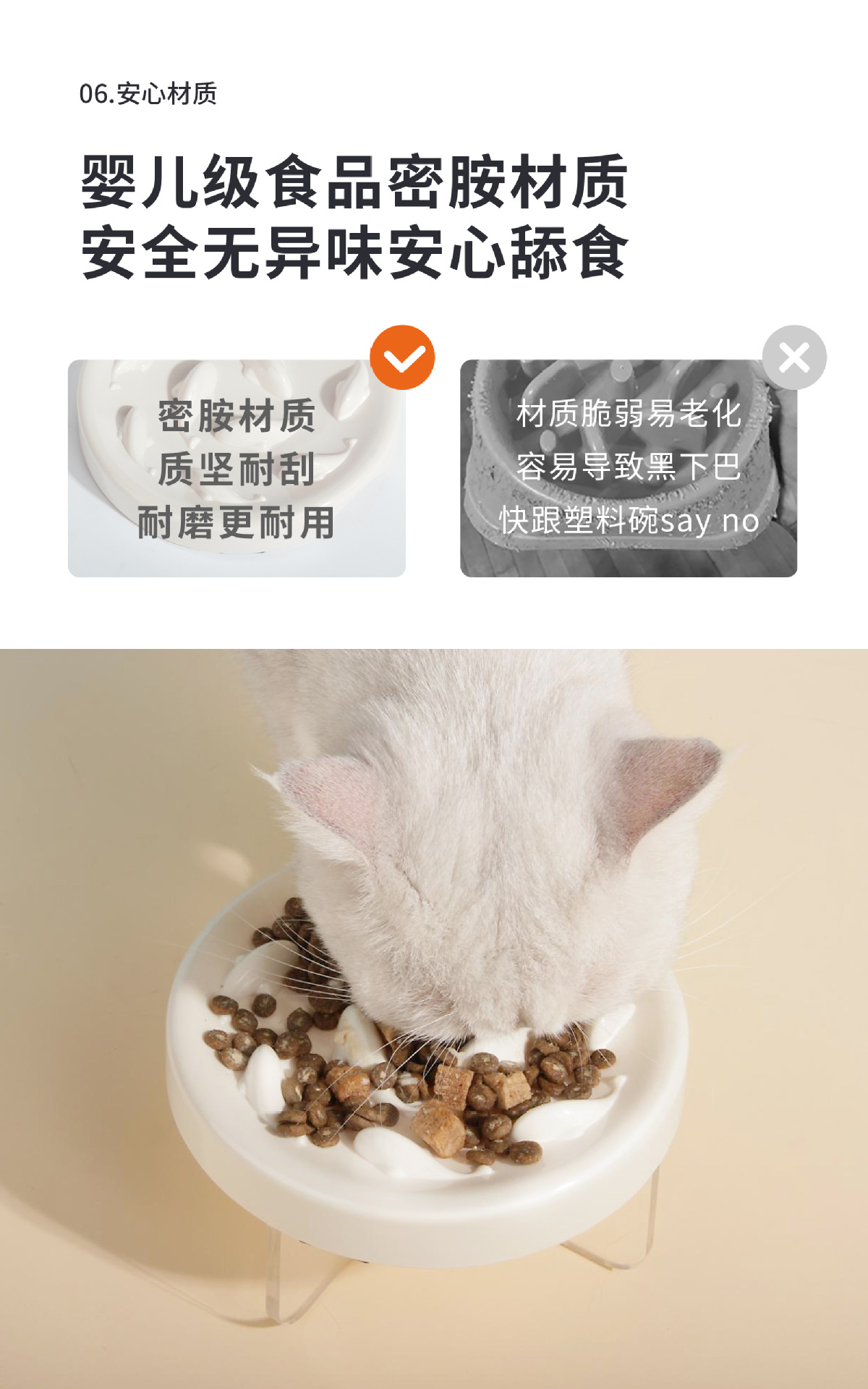 06.安心材质

婴儿级食品密胺材质
安全无异味安心舔食

密胺材质
质坚耐刮
耐磨更耐用

材质脆弱易老化
容易导致黑下巴
快跟塑料碗say no