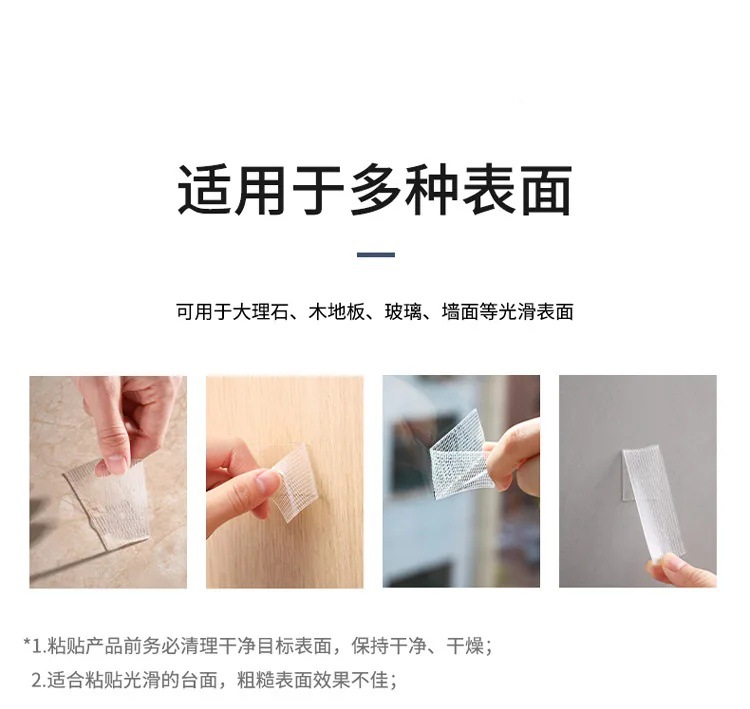 适用于多种表面

可用于大理石、木地板、玻璃、墙面等光滑表面

*1.粘贴产品前务必清理干净目标表面，保持干净、干燥；
2.适合粘贴光滑的台面，粗糙表面效果不佳；