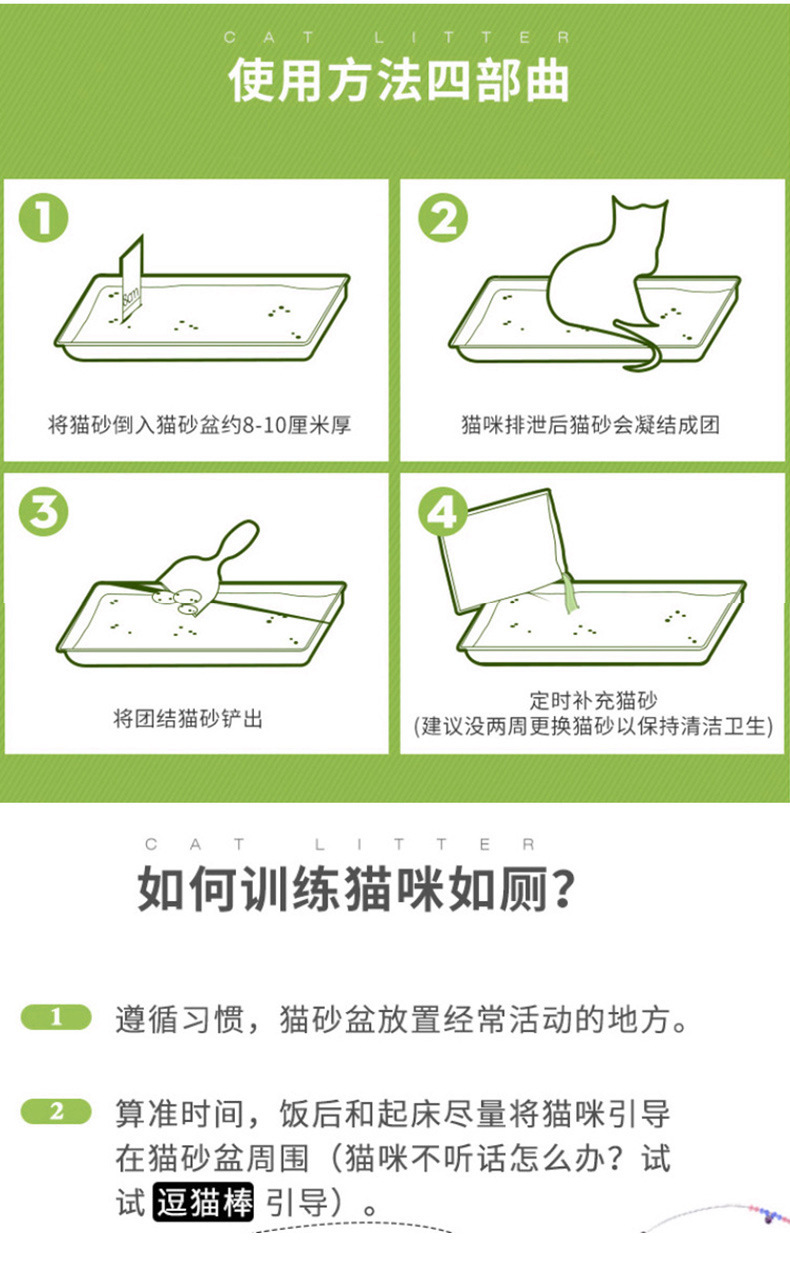 CAT LITTER

使用方法四部曲

1

8cm

将猫砂倒入猫砂盆约8-10厘米厚

2

猫咪排泄后猫砂会凝结成团

3

将团结猫砂铲出

4

定时补充猫砂
(建议没两周更换猫砂以保持清洁卫生)

CAT LITTER

如何训练猫咪如厕?

1 遵循习惯，猫砂盆放置经常活动的地方。

2 算准时间，饭后和起床尽量将猫咪引导在猫砂盆周围（猫咪不听话怎么办？试试 逗猫棒 引导）。