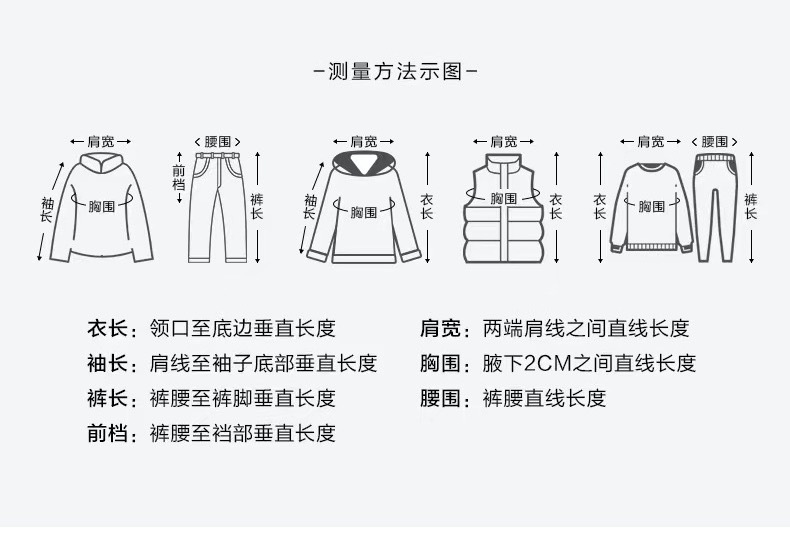 -测量方法示图-

肩宽
袖长
胸围

腰围
前档
裤长

肩宽
袖长
胸围
衣长

肩宽
胸围
衣长

肩宽
衣长
胸围

腰围
裤长

衣长：领口至底边垂直长度
袖长：肩线至袖子底部垂直长度
裤长：裤腰至裤脚垂直长度
前档：裤腰至裆部垂直长度

肩宽：两端肩线之间直线长度
胸围：腋下2CM之间直线长度
腰围：裤腰直线长度