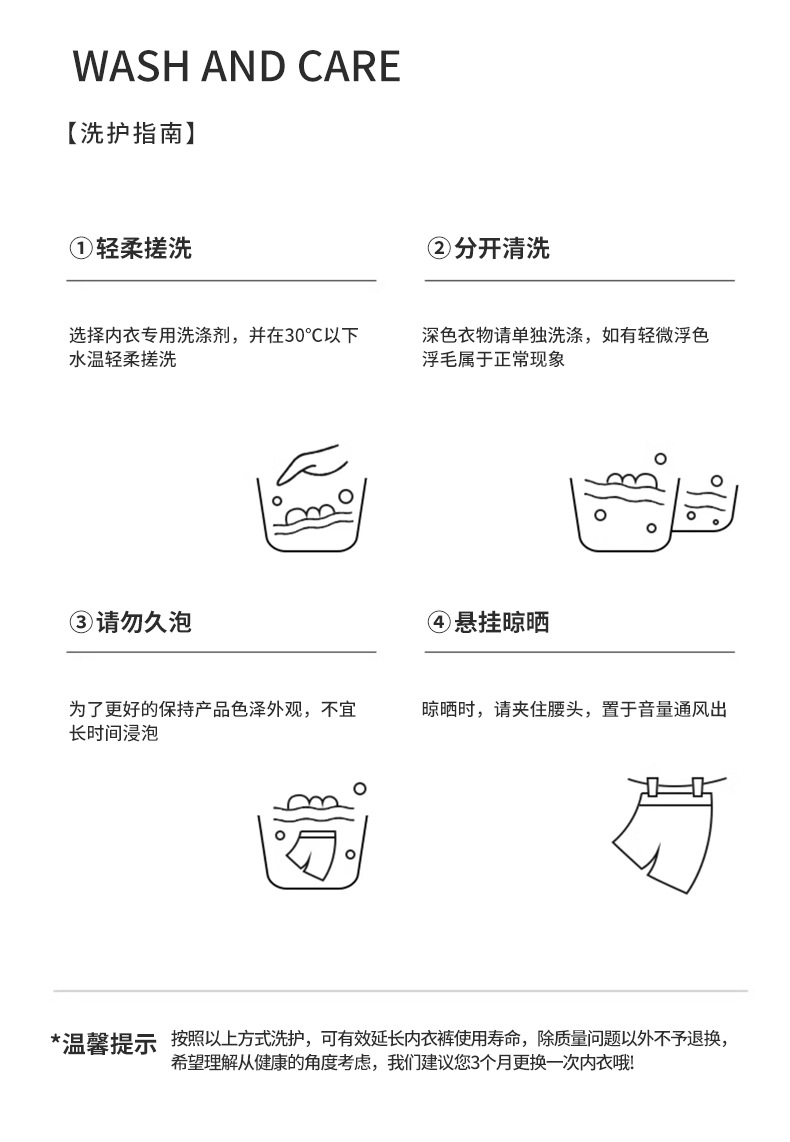 WASH AND CARE

【洗护指南】

①轻柔搓洗

选择内衣专用洗涤剂，并在30°C以下水温轻柔搓洗

②分开清洗

深色衣物请单独洗涤，如有轻微浮色浮毛属于正常现象

③请勿久泡

为了更好的保持产品色泽外观，不宜长时间浸泡

④悬挂晾晒

晾晒时，请夹住腰头，置于音量通风出

*温馨提示 按照以上方式洗护，可有效延长内衣裤使用寿命，除质量问题以外不予退换，希望理解从健康的角度考虑，我们建议您3个月更换一次内衣哦!