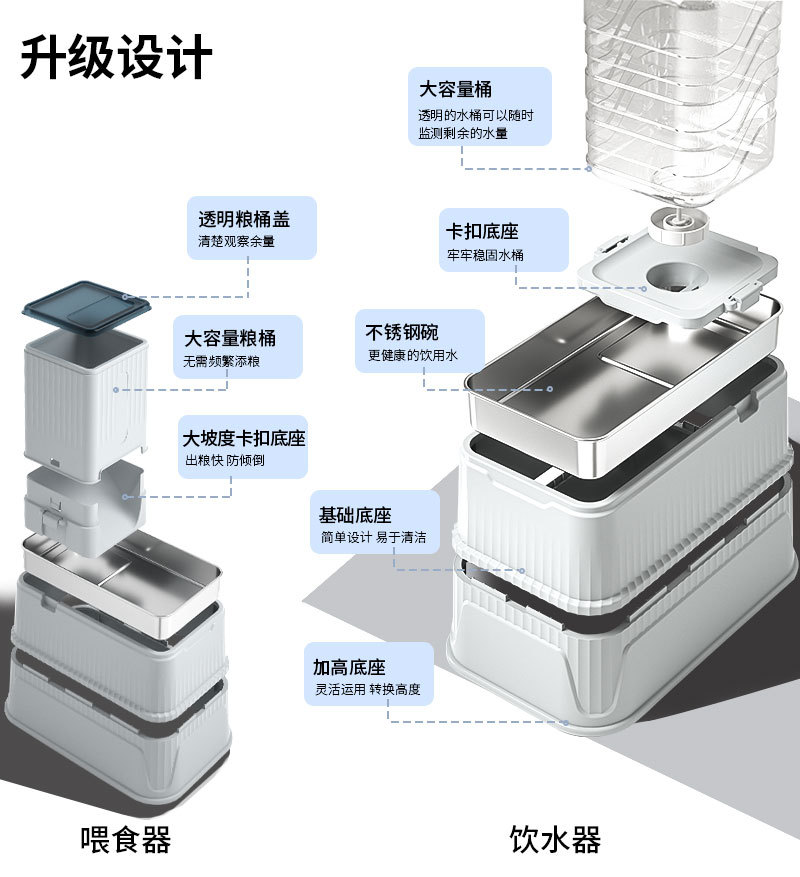 升级设计

大容量桶
透明的水桶可以随时监测剩余的水量

透明粮桶盖
清楚观察余量

卡扣底座
牢牢稳固水桶

大容量粮桶
无需频繁添粮

不锈钢碗
更健康的饮用水

大坡度卡扣底座
出粮快 防倾倒

基础底座
简单设计 易于清洁

加高底座
灵活运用 转换高度

喂食器

饮水器