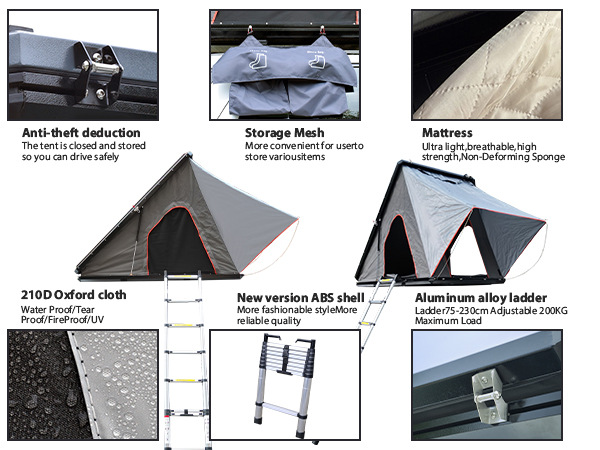 Anti-theft deduction
The tent is closed and stored so you can drive safely

Storage Mesh
More convenient for userto store variousitems

Mattress
Ultra light,breathable,high strength,Non-Deforming Sponge

210D Oxford cloth
Water Proof/Tear Proof/FireProof/UV

New version ABS shell
More fashionable styleMore reliable quality

Aluminum alloy ladder
Ladder75-230cm Adjustable 200KG Maximum Load