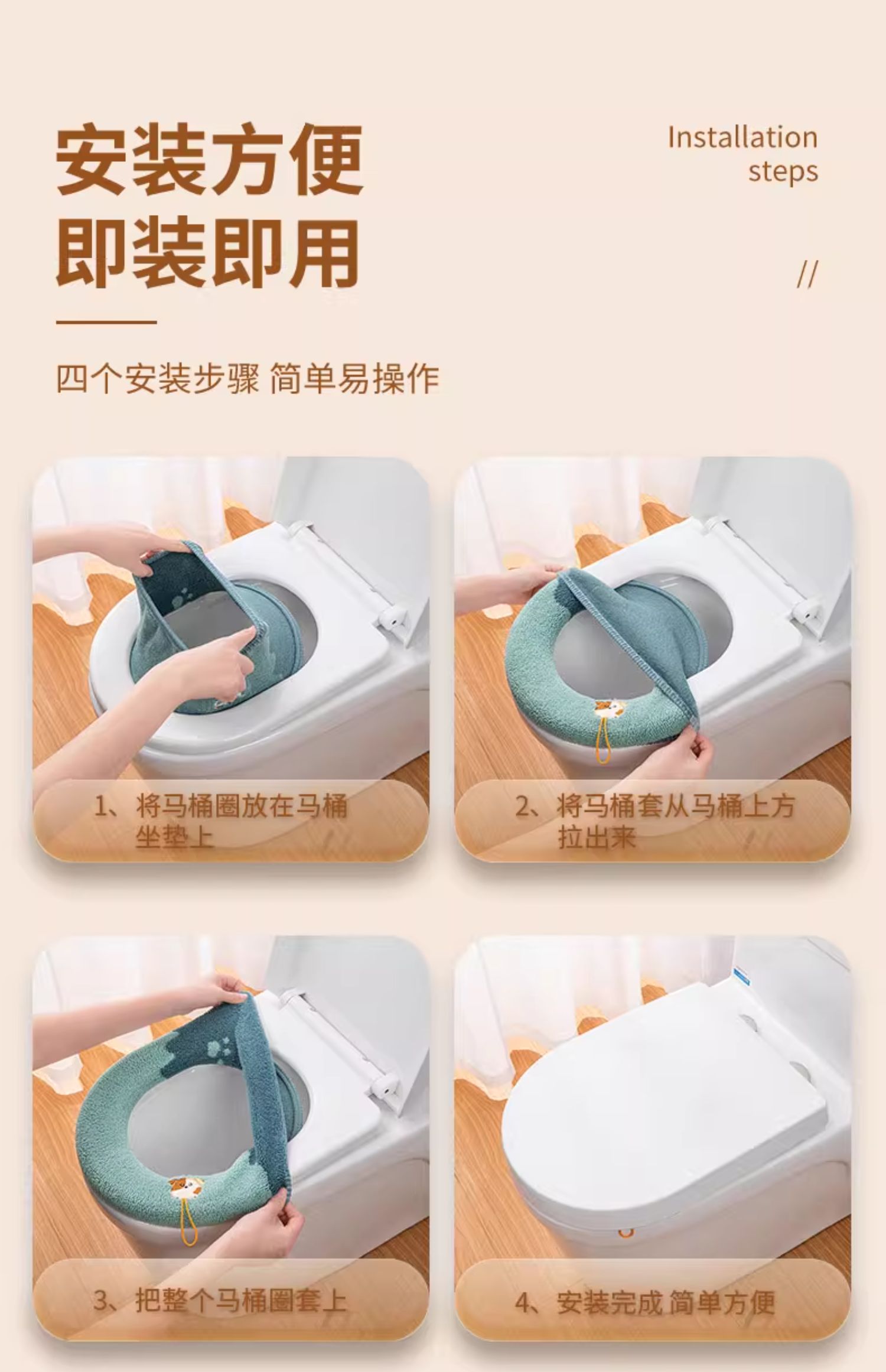 安装方便
即装即用

Installation steps

//

四个安装步骤 简单易操作

1、将马桶圈放在马桶坐垫上

2、将马桶套从马桶上方拉出来

3、把整个马桶圈套上

4、安装完成 简单方便