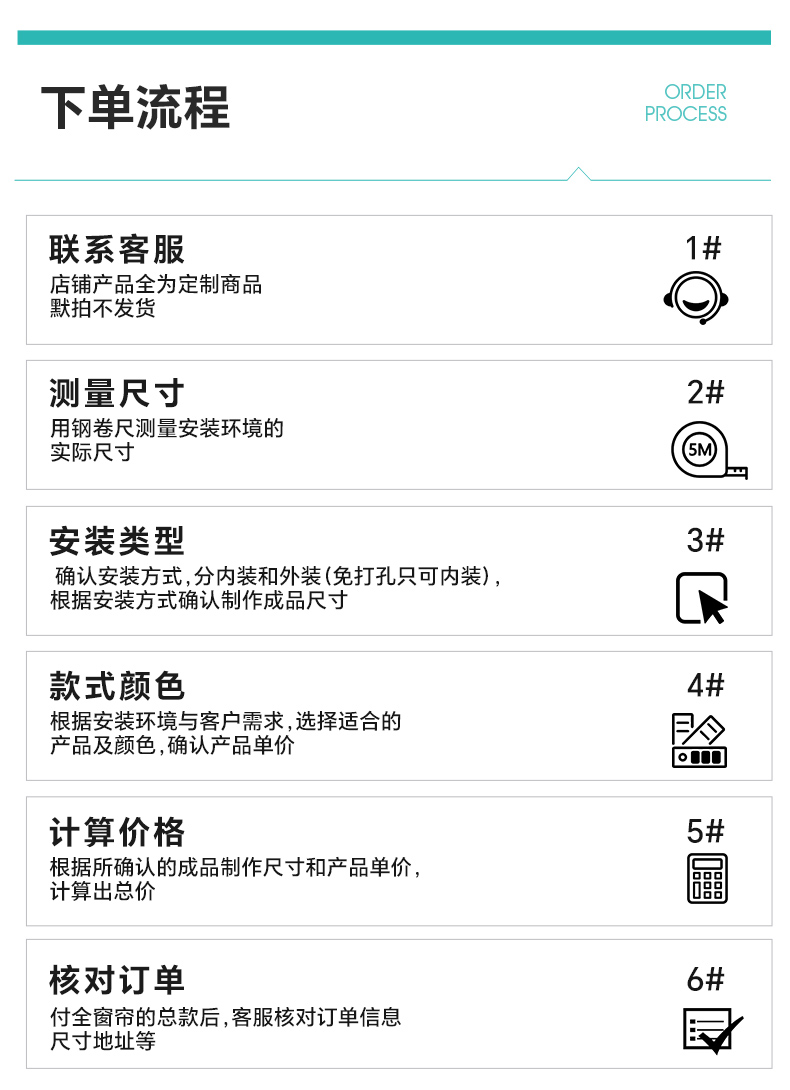 下单流程

ORDER
PROCESS

联系客服

店铺产品全为定制商品
默拍不发货

1#

测量尺寸

用钢卷尺测量安装环境的
实际尺寸

2#

5M

安装类型

确认安装方式,分内装和外装(免打孔只可内装),
根据安装方式确认制作成品尺寸

3#

款式颜色

根据安装环境与客户需求,选择适合的
产品及颜色,确认产品单价

4#

计算价格

根据所确认的成品制作尺寸和产品单价,
计算出总价

5#

核对订单

付全窗帘的总款后,客服核对订单信息
尺寸地址等

6#