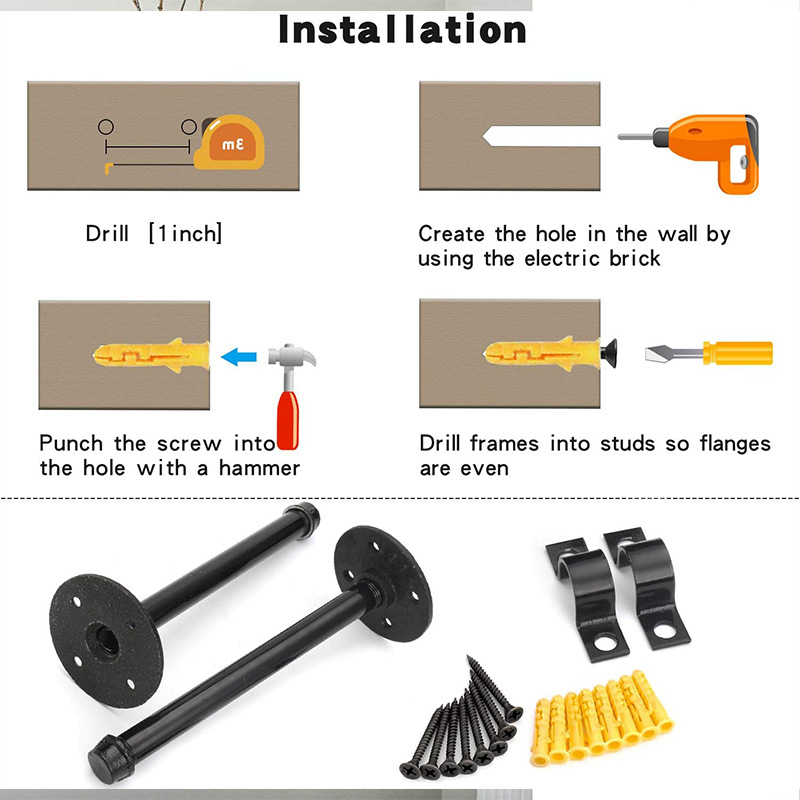 Installation

3m

Drill [1inch]

Create the hole in the wall by using the electric brick

Punch the screw into the hole with a hammer

Drill frames into studs so flanges are even