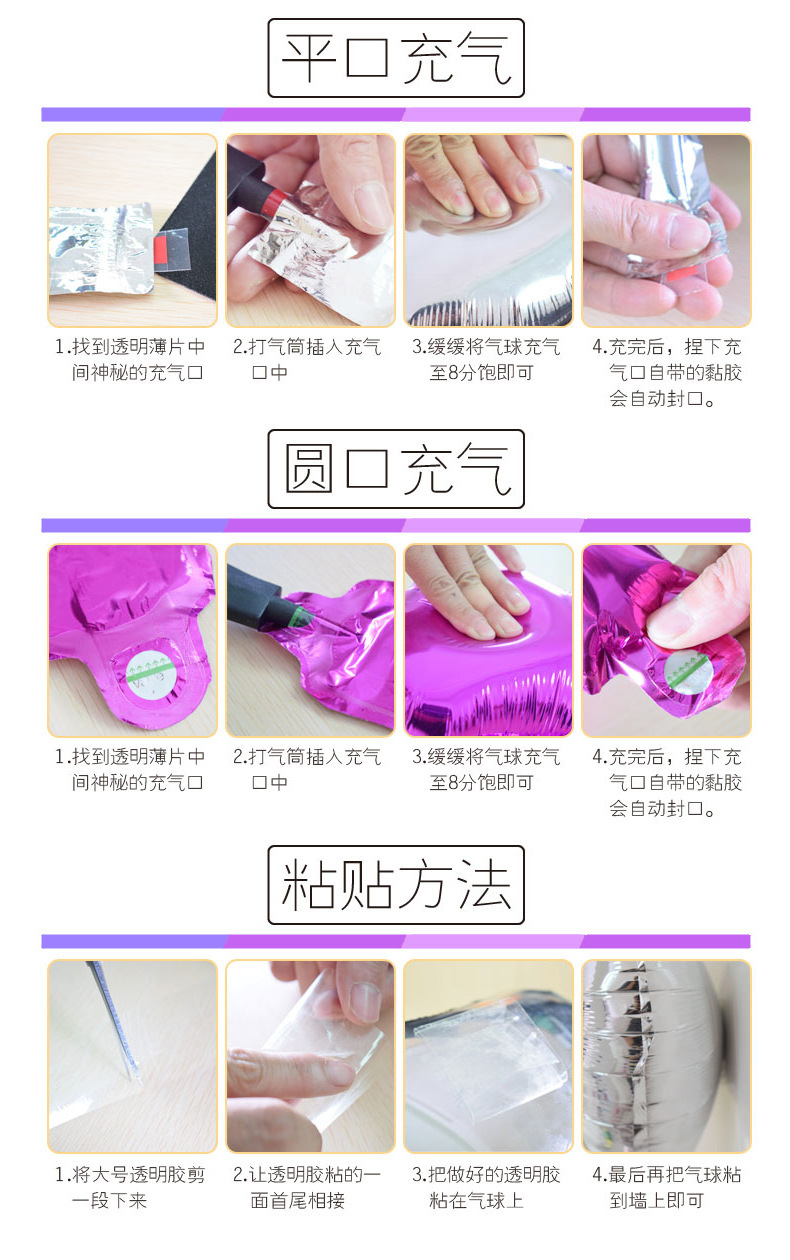 平口充气

1.找到透明薄片中间神秘的充气口

2.打气筒插入充气口中

3.缓缓将气球充气至8分饱即可

4.充完后，捏下充气口自带的黏胶会自动封口。

圆口充气

1.找到透明薄片中间神秘的充气口

2.打气筒插入充气口中

3.缓缓将气球充气至8分饱即可

4.充完后，捏下充气口自带的黏胶会自动封口。

粘贴方法

1.将大号透明胶剪一段下来

2.让透明胶粘的一面首尾相接

3.把做好的透明胶粘在气球上

4.最后再把气球粘到墙上即可