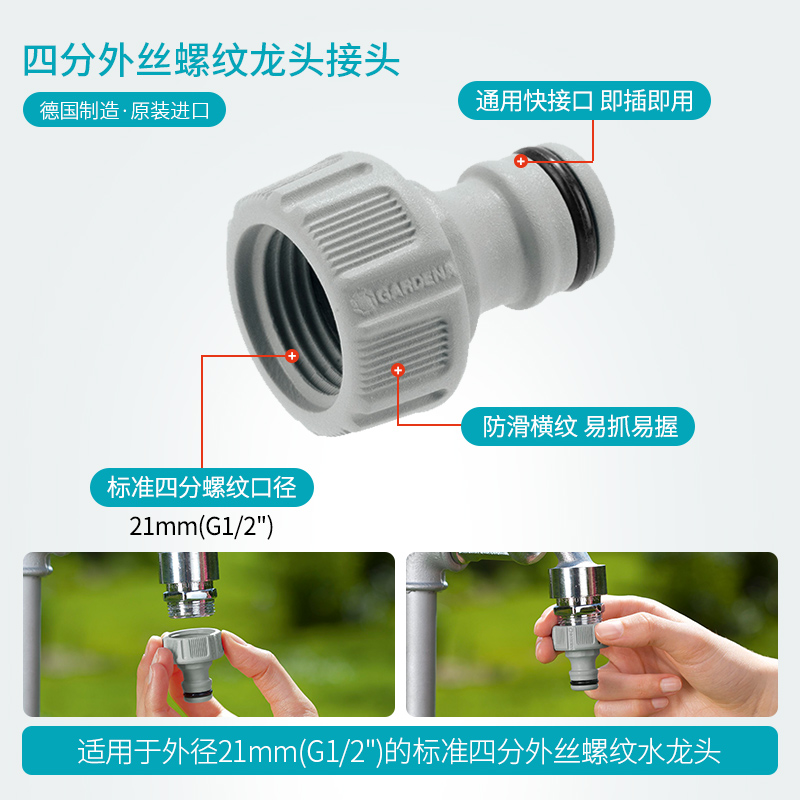 四分外丝螺纹龙头接头

德国制造·原装进口

通用快接口 即插即用

GARDENA

防滑横纹 易抓易握

标准四分螺纹口径

21mm(G1/2")

适用于外径21mm(G1/2")的标准四分外丝螺纹水龙头