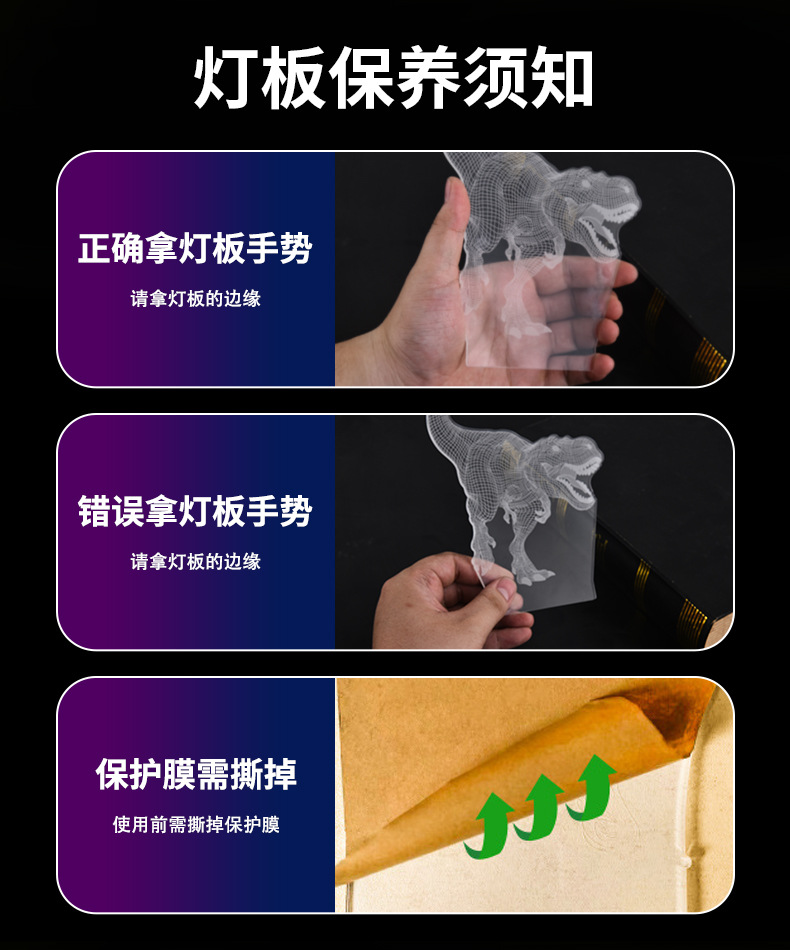 灯板保养须知

正确拿灯板手势

请拿灯板的边缘

错误拿灯板手势

请拿灯板的边缘

保护膜需撕掉

使用前需撕掉保护膜