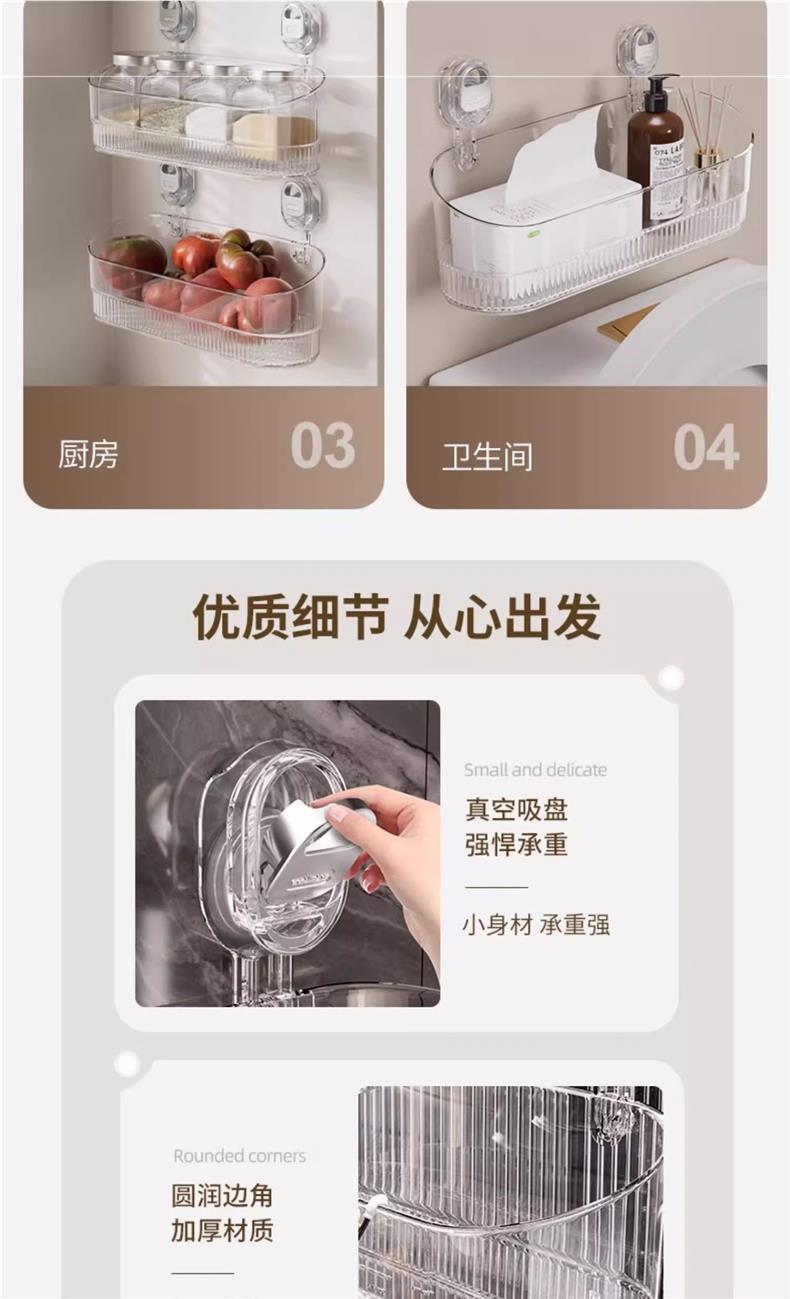 厨房 03

卫生间 04

优质细节 从心出发

Small and delicate
真空吸盘
强悍承重

小身材 承重强

Rounded corners
圆润边角
加厚材质