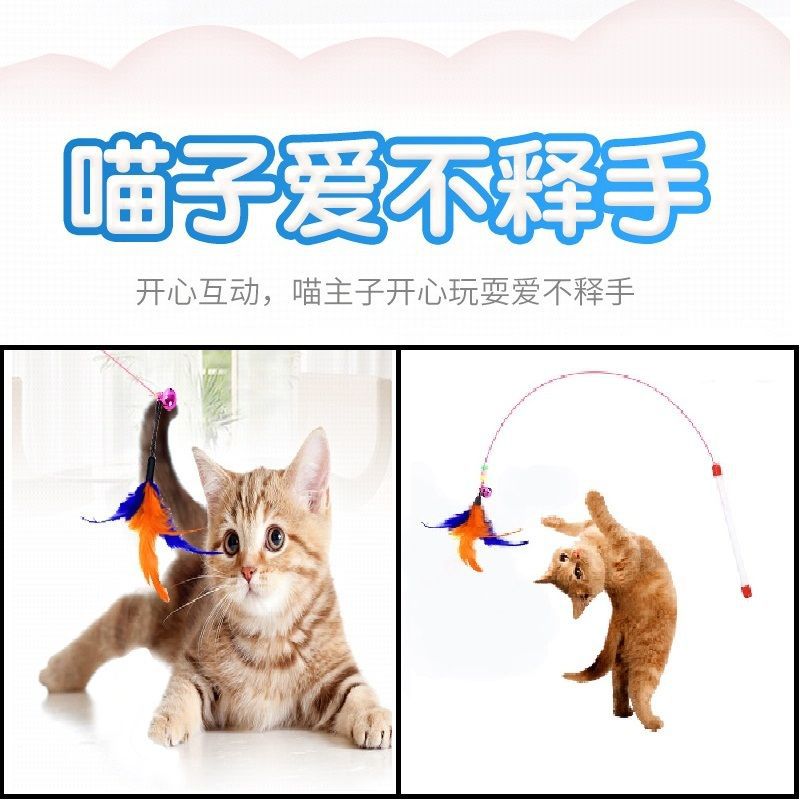 喵子爱不释手

开心互动，喵主子开心玩耍爱不释手