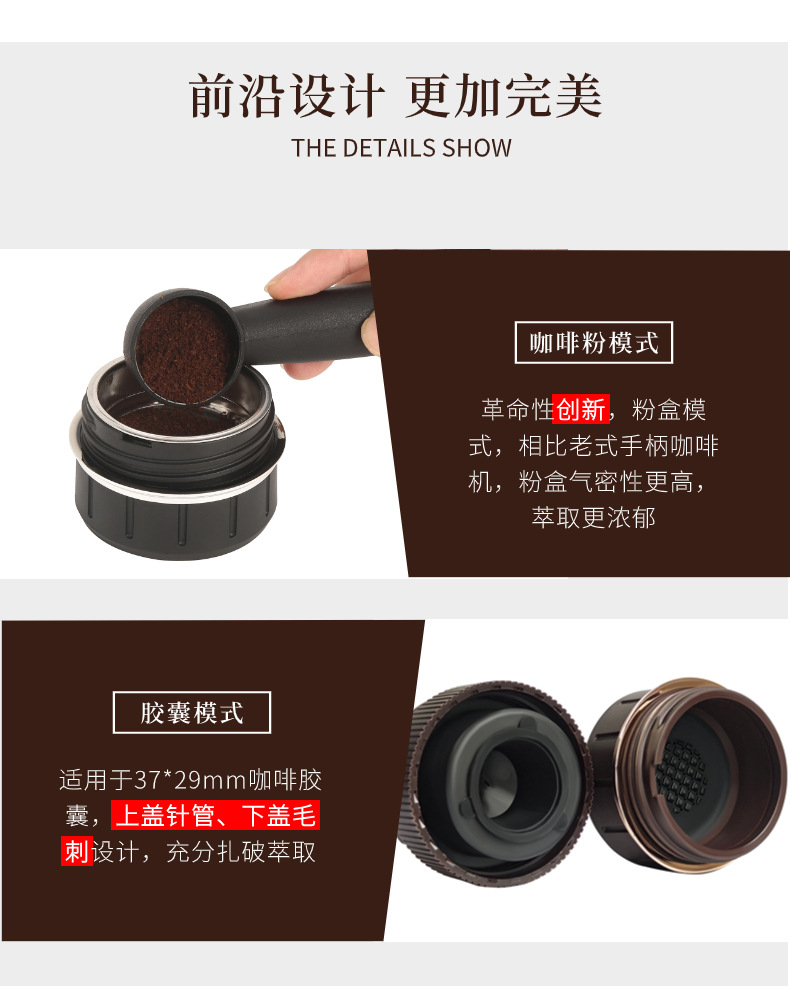 前沿设计 更加完美
THE DETAILS SHOW

咖啡粉模式

革命性创新，粉盒模式，相比老式手柄咖啡机，粉盒气密性更高，萃取更浓郁

胶囊模式

适用于37*29mm咖啡胶囊，上盖针管、下盖毛刺设计，充分扎破萃取