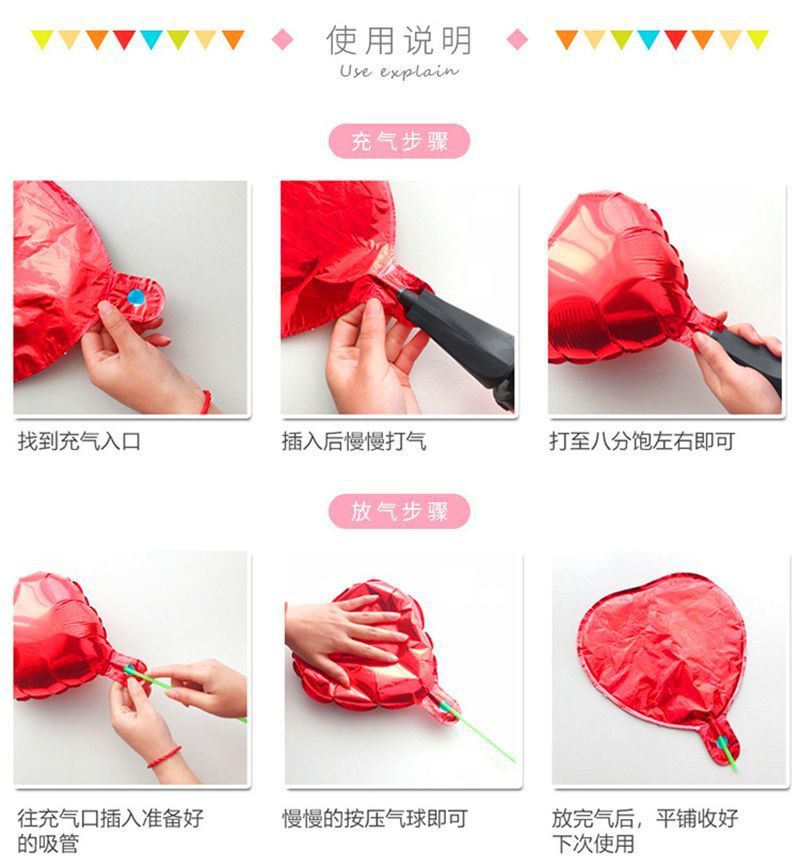 使用说明
Use explain

充气步骤

找到充气入口

插入后慢慢打气

打至八分饱左右即可

放气步骤

往充气口插入准备好的吸管

慢慢的按压气球即可

放完气后，平铺收好下次使用